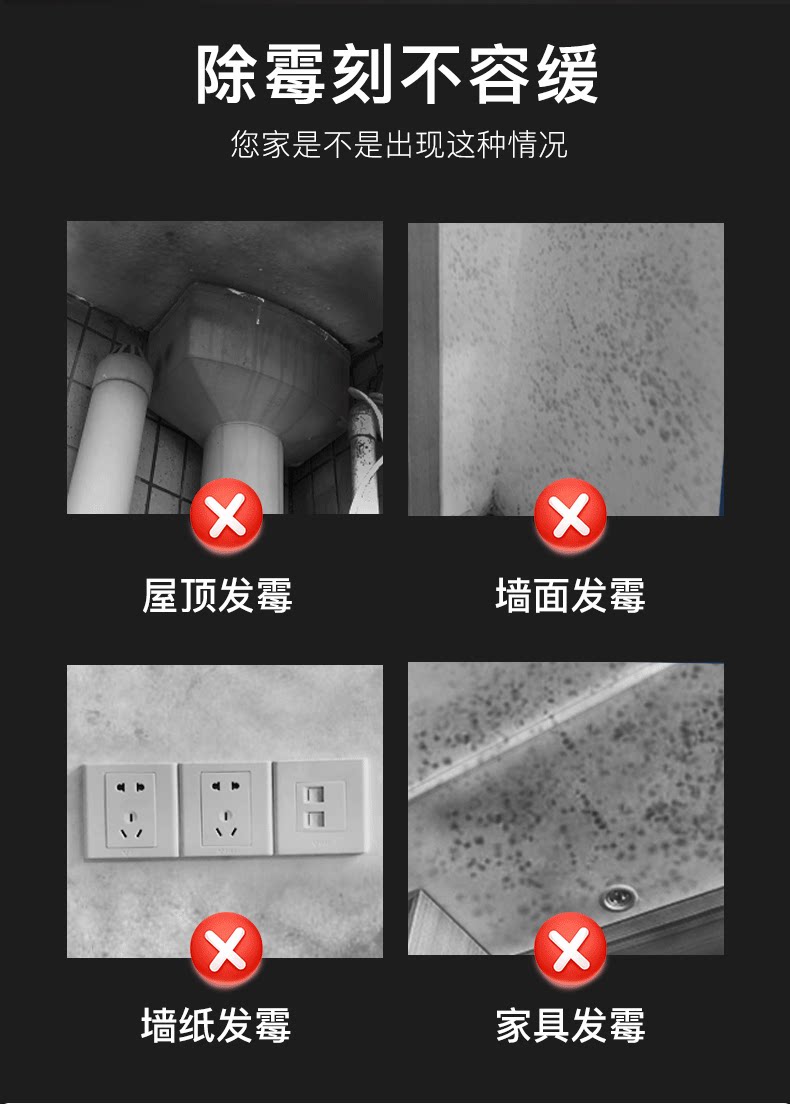 除霉刻不容缓

您家是不是出现这种情况

屋顶发霉

墙面发霉

墙纸发霉

家具发霉