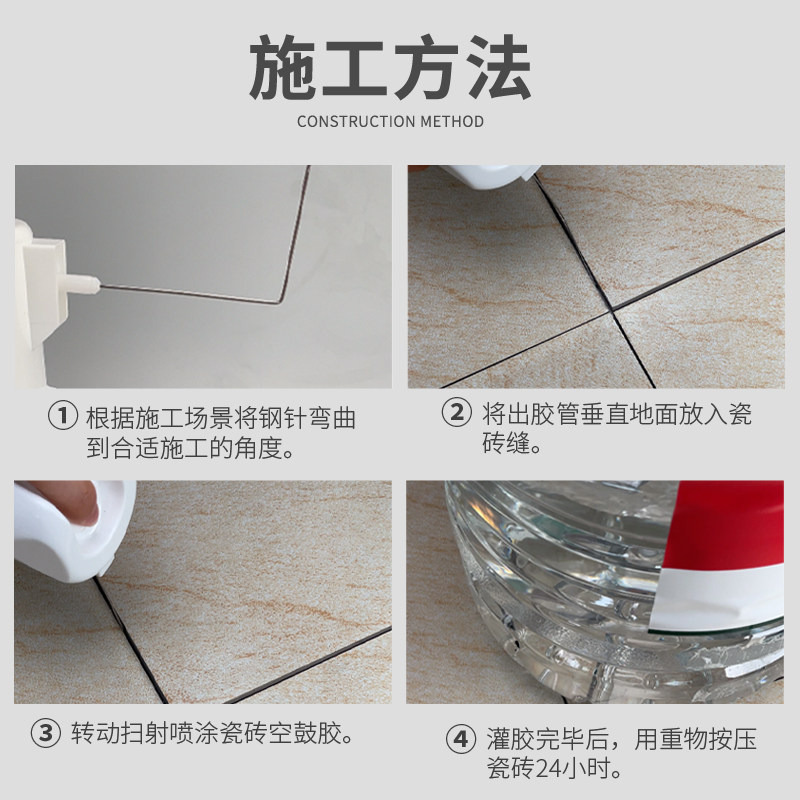 施工方法
CONSTRUCTION METHOD

① 根据施工场景将钢针弯曲到合适施工的角度。

② 将出胶管垂直地面放入瓷砖缝。

③ 转动扫射喷涂瓷砖空鼓胶。

④ 灌胶完毕后，用重物按压瓷砖24小时。