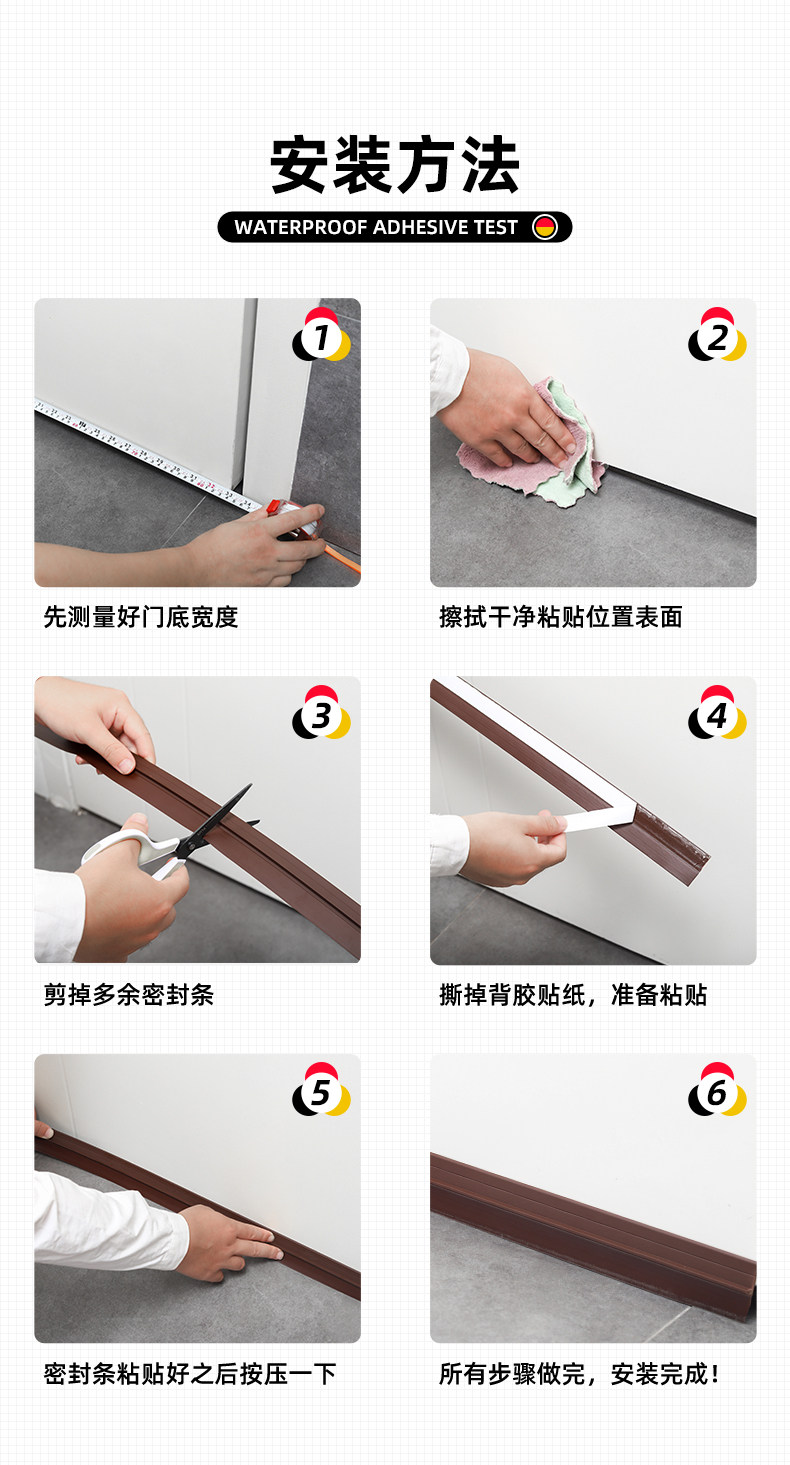 安装方法

WATERPROOF ADHESIVE TEST

1

先测量好门底宽度

2

擦拭干净粘贴位置表面

3

剪掉多余密封条

4

撕掉背胶贴纸，准备粘贴

5

密封条粘贴好之后按压一下

6

所有步骤做完，安装完成！