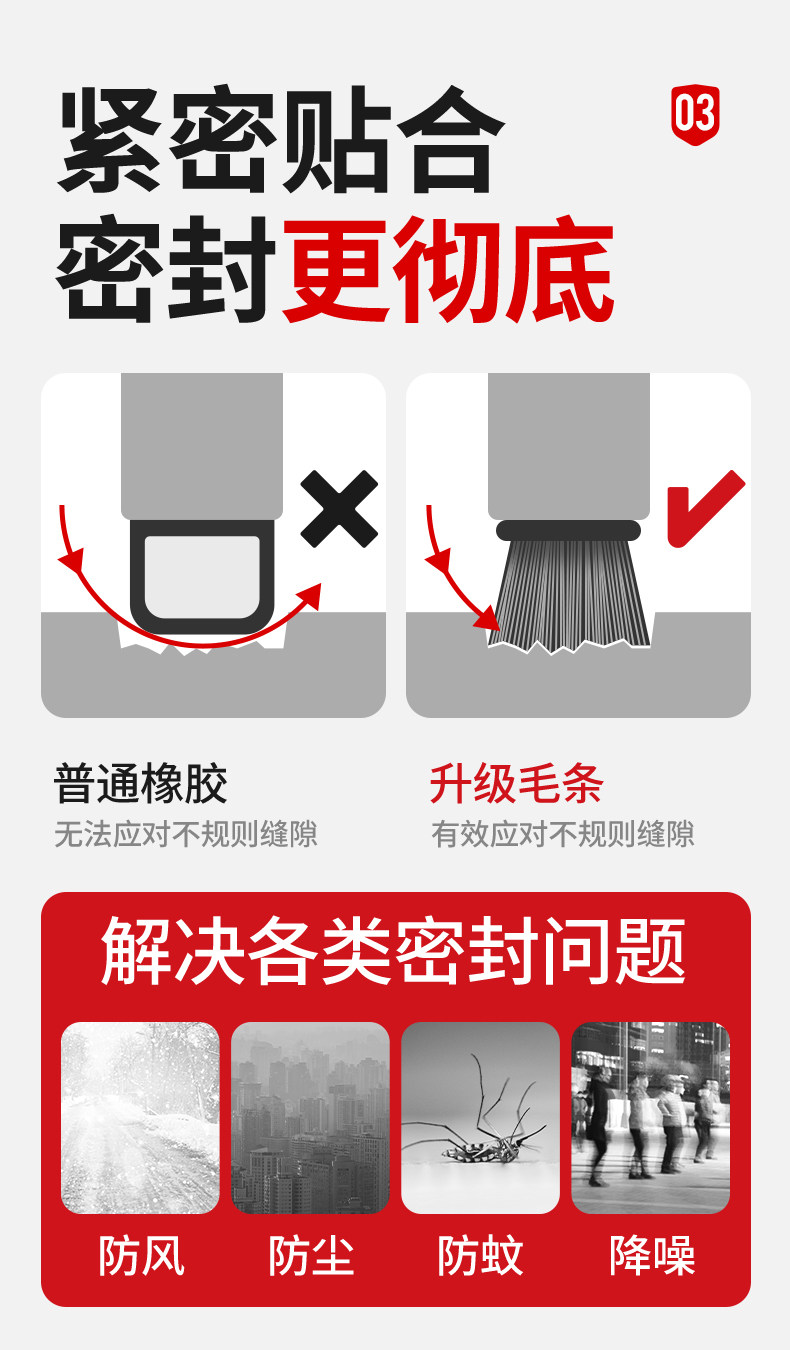 紧密贴合
密封更彻底

03

普通橡胶
无法应对不规则缝隙

升级毛条
有效应对不规则缝隙

解决各类密封问题

防风
防尘
防蚊
降噪