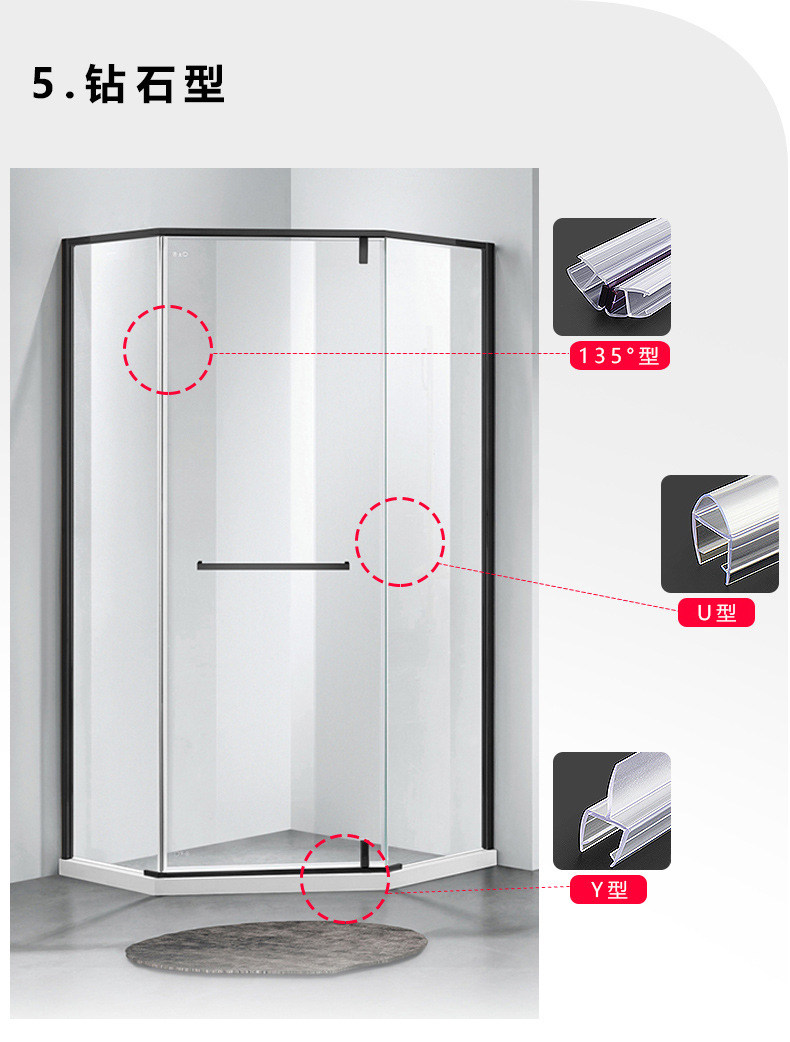 5.钻石型

135°型

U型

Y型