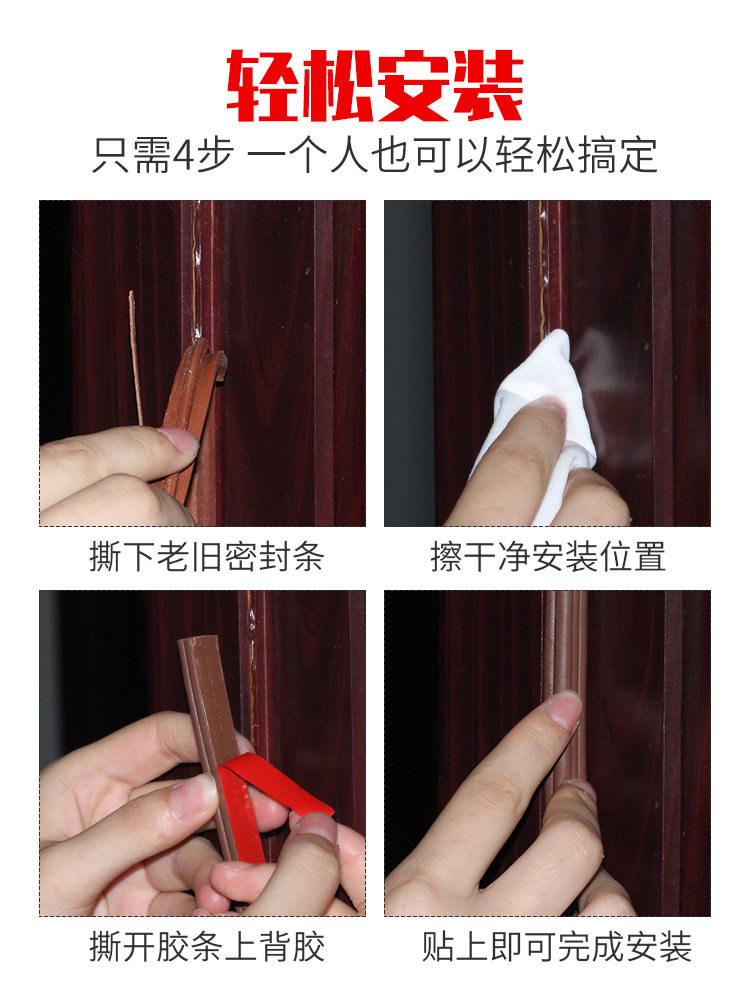 轻松安装
只需4步 一个人也可以轻松搞定

撕下老旧密封条

擦干净安装位置

撕开胶条上背胶

贴上即可完成安装