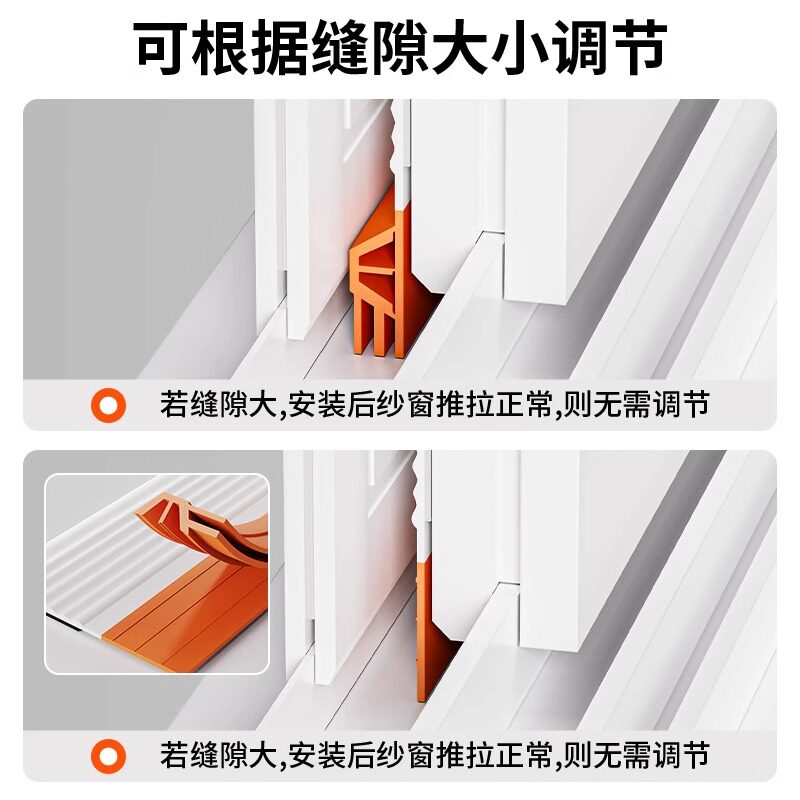 可根据缝隙大小调节

若缝隙大,安装后纱窗推拉正常,则无需调节

若缝隙大,安装后纱窗推拉正常,则无需调节