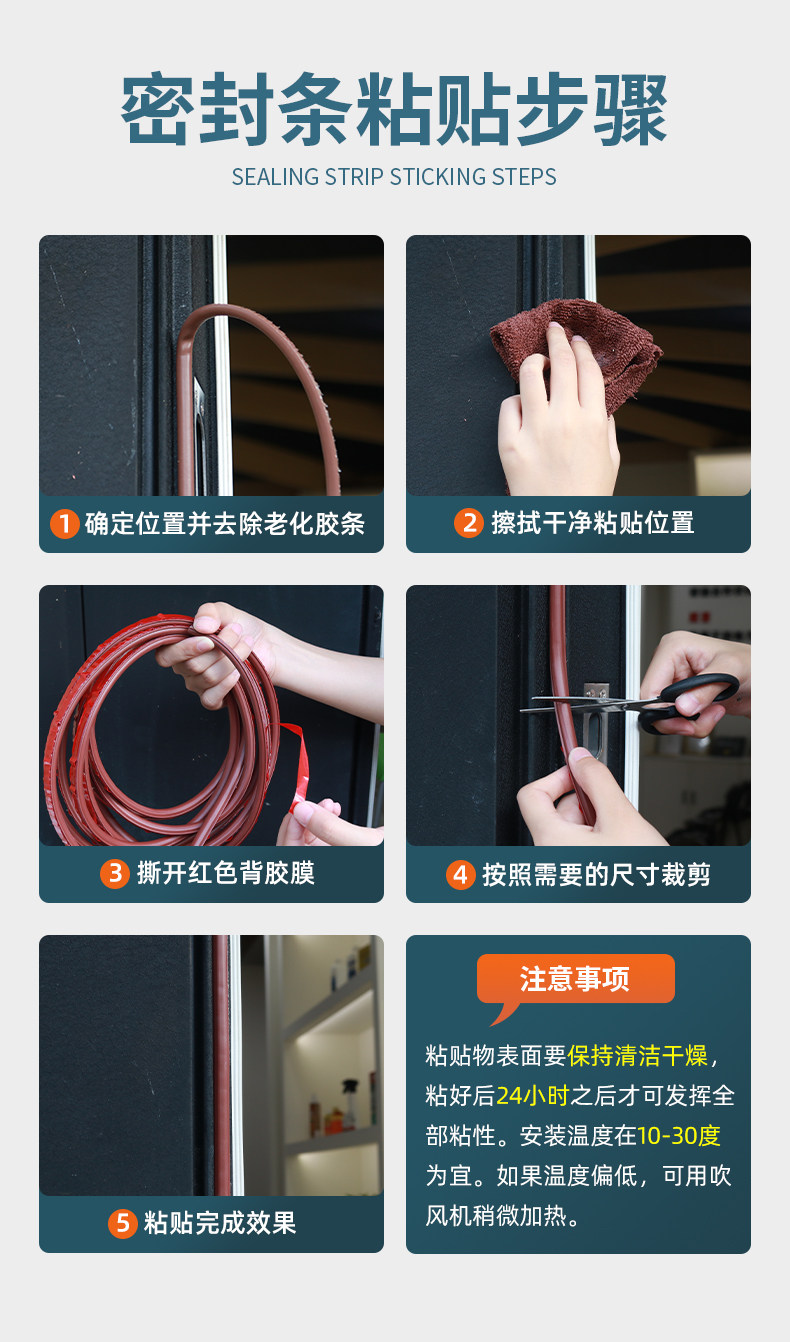 密封条粘贴步骤
SEALING STRIP STICKING STEPS

1 确定位置并去除老化胶条

2 擦拭干净粘贴位置

3 撕开红色背胶膜

4 按照需要的尺寸裁剪

5 粘贴完成效果

注意事项

粘贴物表面要保持清洁干燥，粘好后24小时之后才可发挥全部粘性。安装温度在10-30度为宜。如果温度偏低，可用吹风机稍微加热。