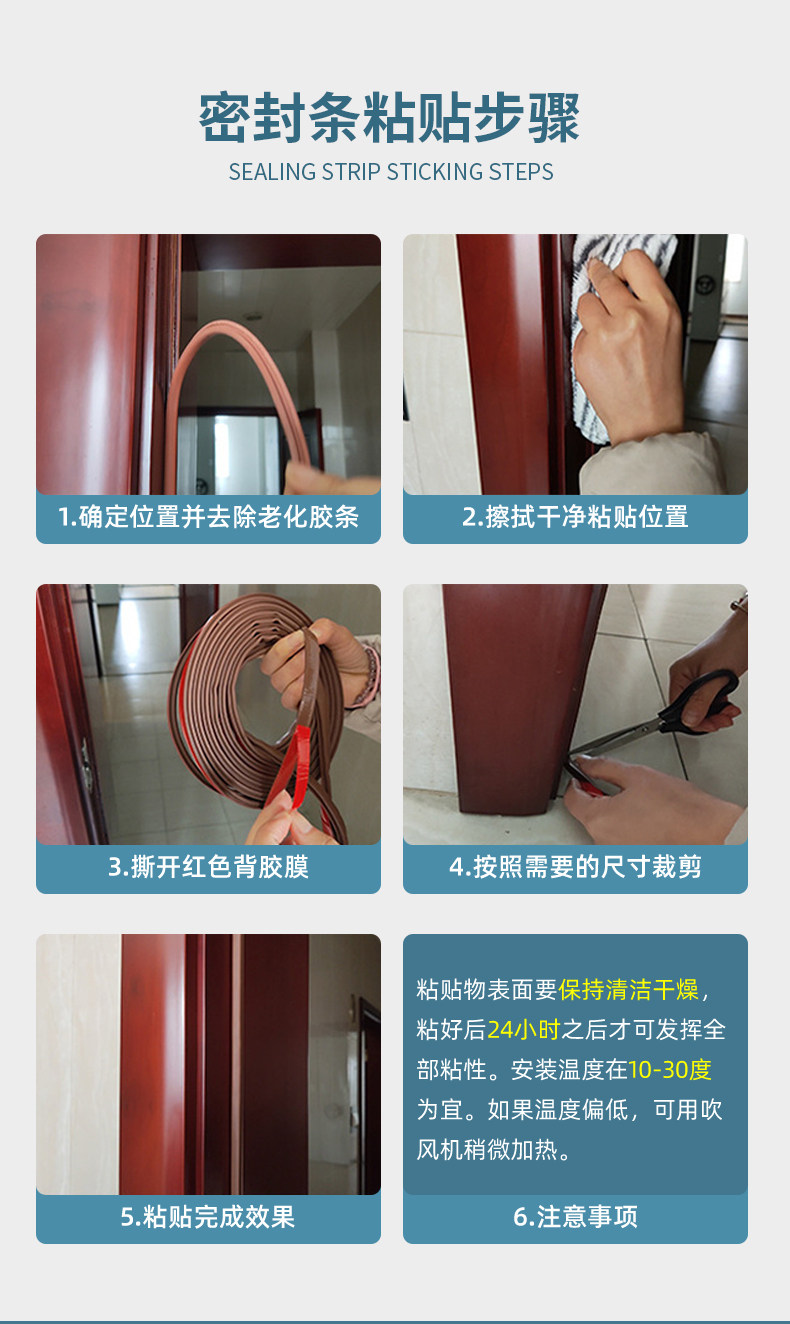 密封条粘贴步骤
SEALING STRIP STICKING STEPS

1.确定位置并去除老化胶条

2.擦拭干净粘贴位置

3.撕开红色背胶膜

4.按照需要的尺寸裁剪

5.粘贴完成效果

粘贴物表面要保持清洁干燥，粘好后24小时之后才可发挥全部粘性。安装温度在10-30度为宜。如果温度偏低，可用吹风机稍微加热。

6.注意事项