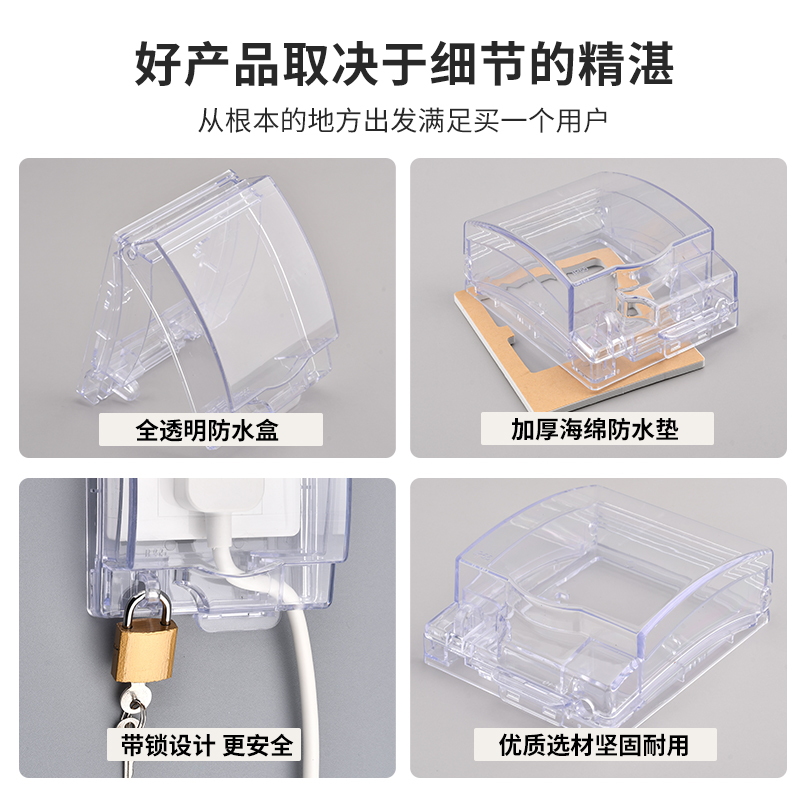 好产品取决于细节的精湛

从根本的地方出发满足买一个用户

全透明防水盒

加厚海绵防水垫

带锁设计 更安全

优质选材坚固耐用