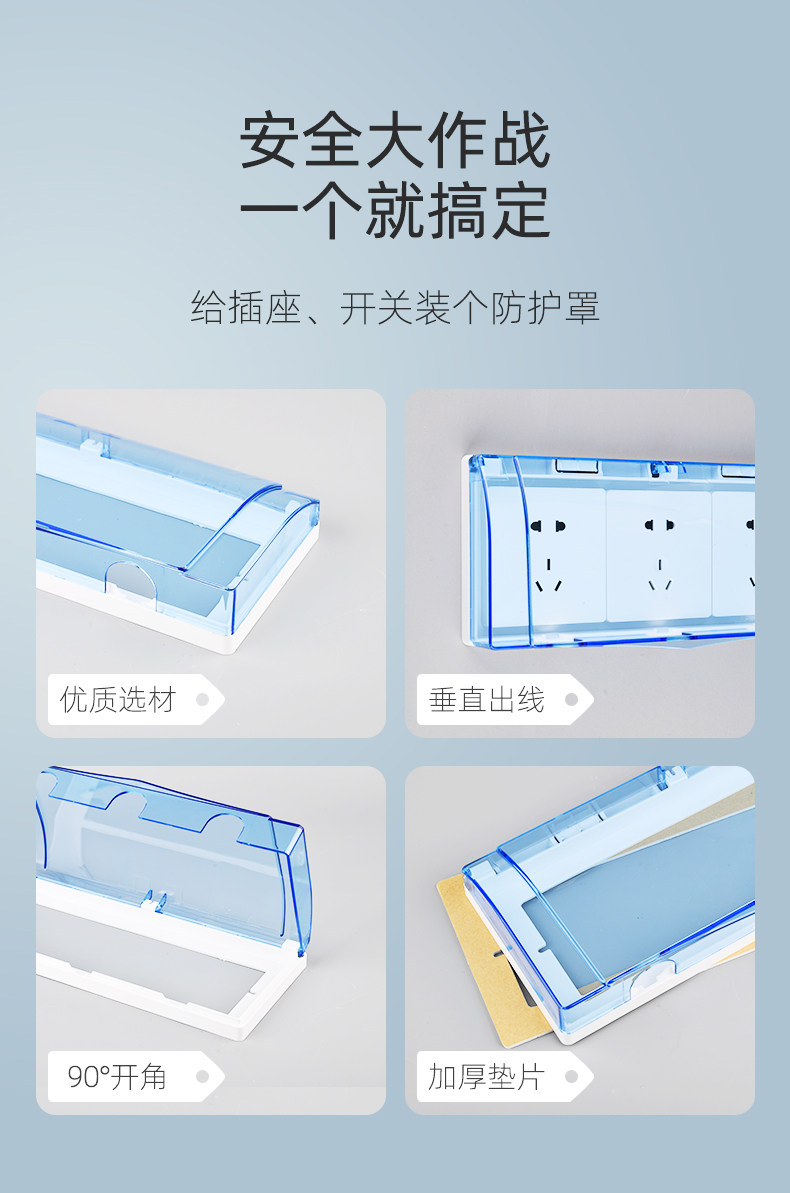 安全大作战
一个就搞定

给插座、开关装个防护罩

优质选材

垂直出线

90°开角

加厚垫片