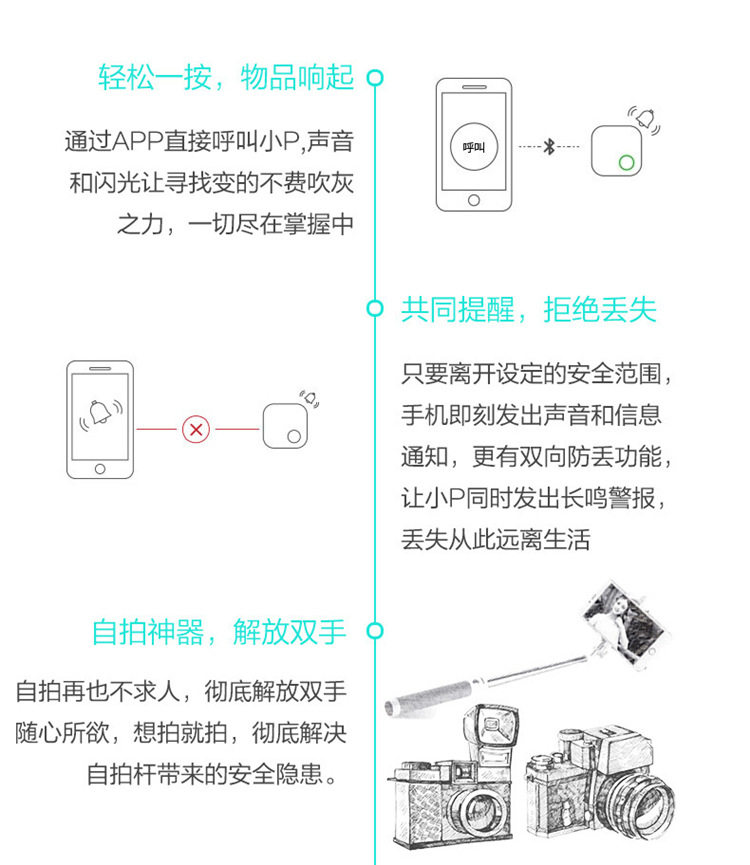 轻松一按，物品响起

通过APP直接呼叫小P,声音和闪光让寻找变的不费吹灰之力，一切尽在掌握中

呼叫

共同提醒，拒绝丢失

只要离开设定的安全范围，手机即刻发出声音和信息通知，更有双向防丢功能，让小P同时发出长鸣警报，丢失从此远离生活

自拍神器，解放双手

自拍再也不求人，彻底解放双手随心所欲，想拍就拍，彻底解决自拍杆带来的安全隐患。