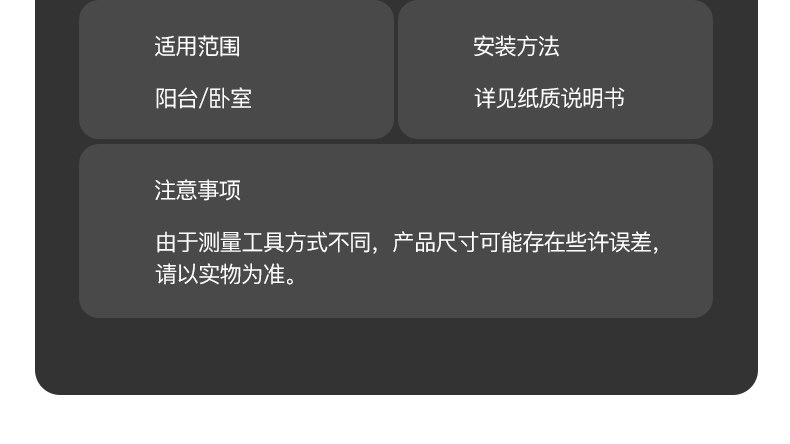 适用范围

阳台/卧室

安装方法

详见纸质说明书

注意事项

由于测量工具方式不同，产品尺寸可能存在些许误差，请以实物为准。