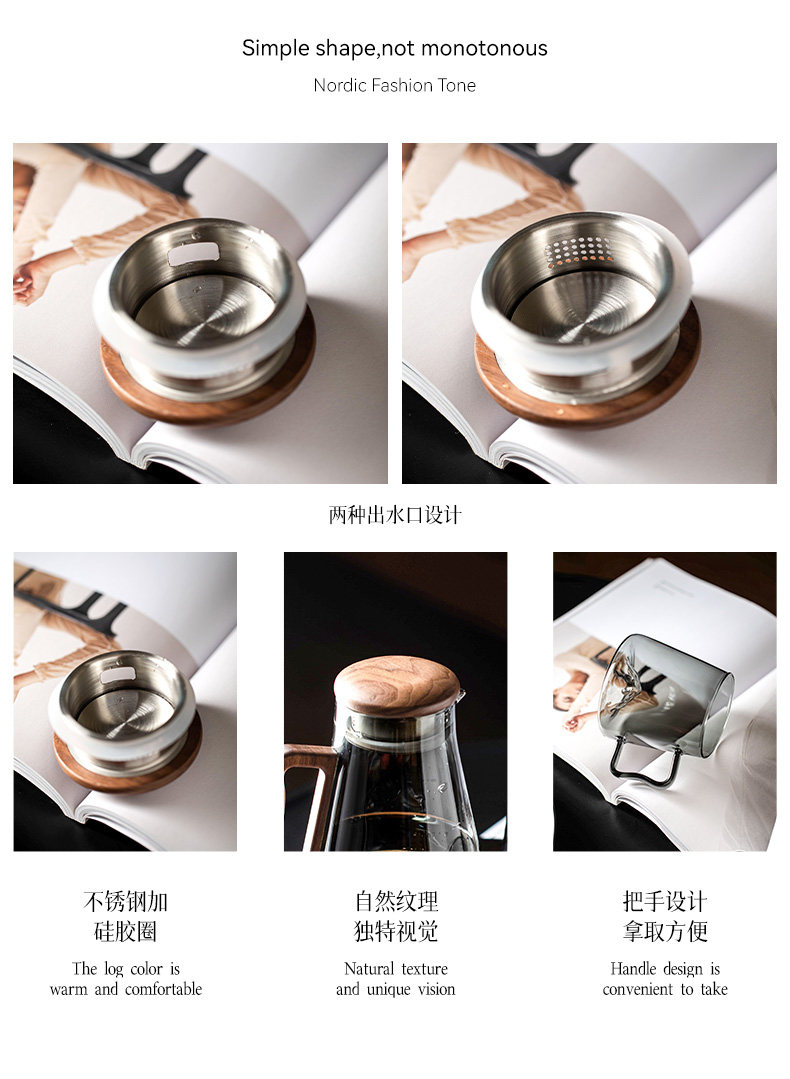 Simple shape,not monotonous

Nordic Fashion Tone

两种出水口设计

不锈钢加
硅胶圈

The log color is
warm and comfortable

自然纹理
独特视觉

Natural texture
and unique vision

把手设计
拿取方便

Handle design is
convenient to take