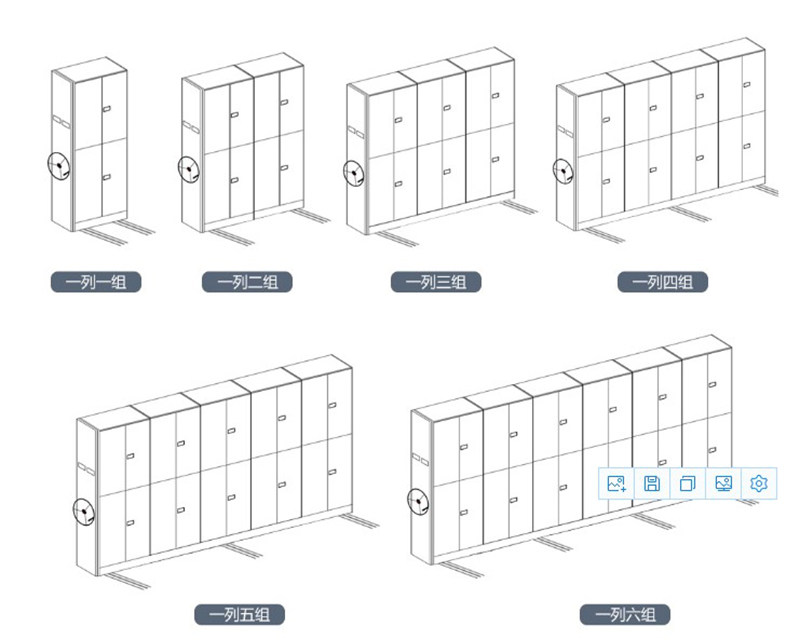 一列一组

一列二组

一列三组

一列四组

一列五组

一列六组