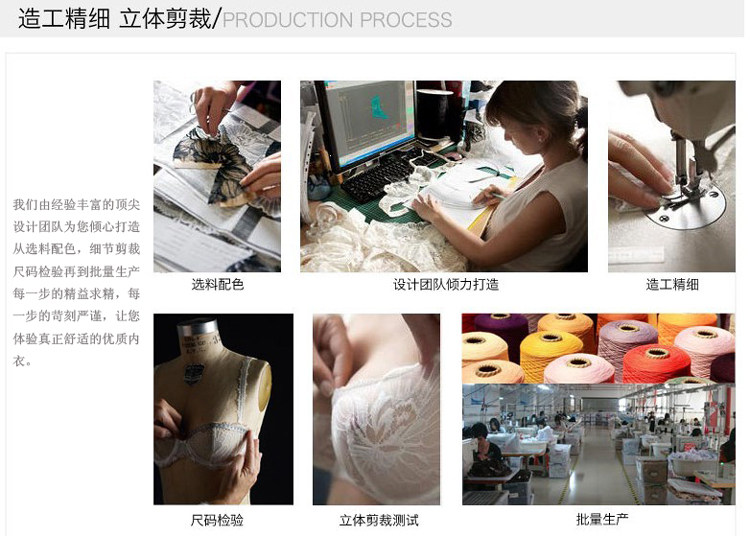 造工精细 立体剪裁/PRODUCTION PROCESS

我们由经验丰富的顶尖设计团队为您倾心打造从选料配色，细节剪裁尺码检验再到批量生产每一步的精益求精，每一步的苛刻严谨，让您体验真正舒适的优质内衣。

选料配色

设计团队倾力打造

造工精细

尺码检验

立体剪裁测试

批量生产