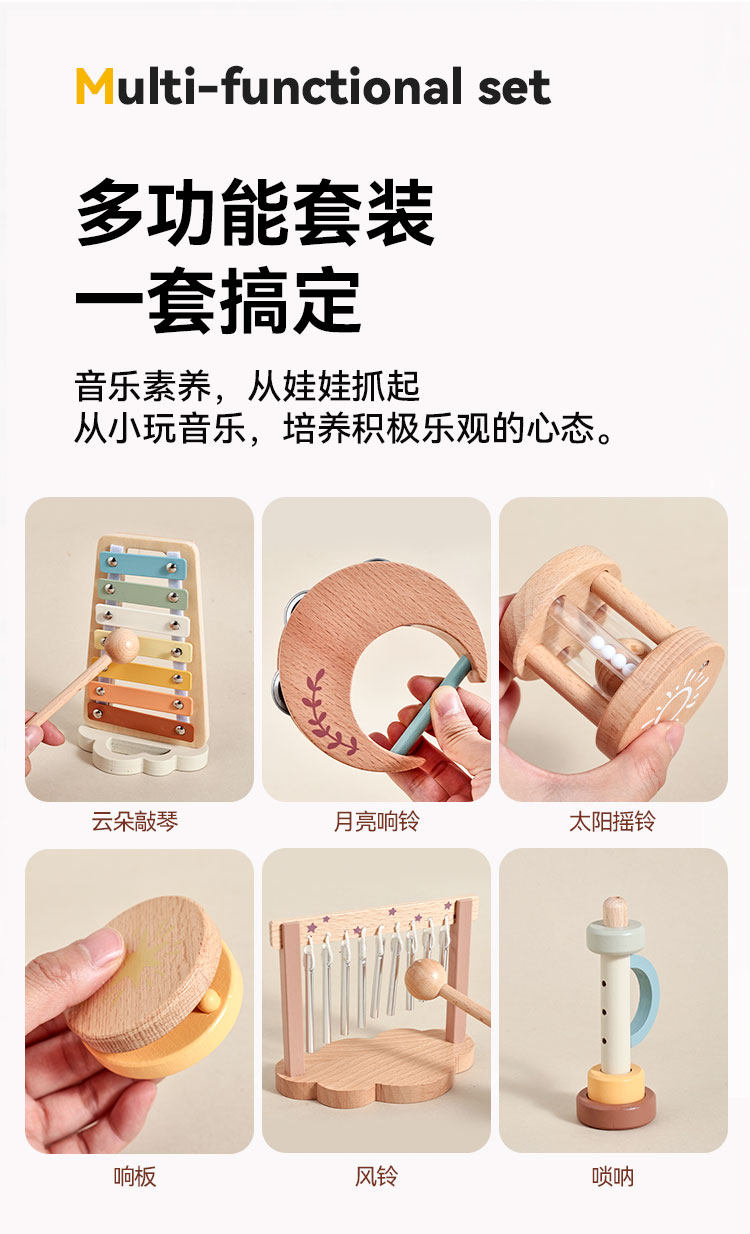 Multi-functional set

多功能套装
一套搞定

音乐素养，从娃娃抓起
从小玩音乐，培养积极乐观的心态。

云朵敲琴

月亮响铃

太阳摇铃

响板

风铃

唢呐