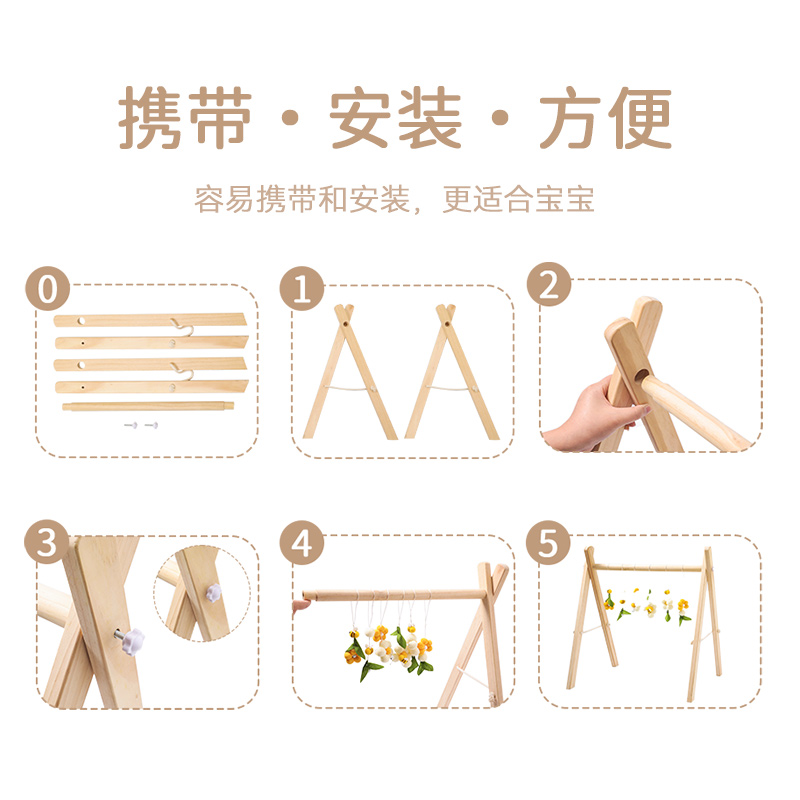 携带·安装·方便

容易携带和安装，更适合宝宝

0

1

2

3

4

5