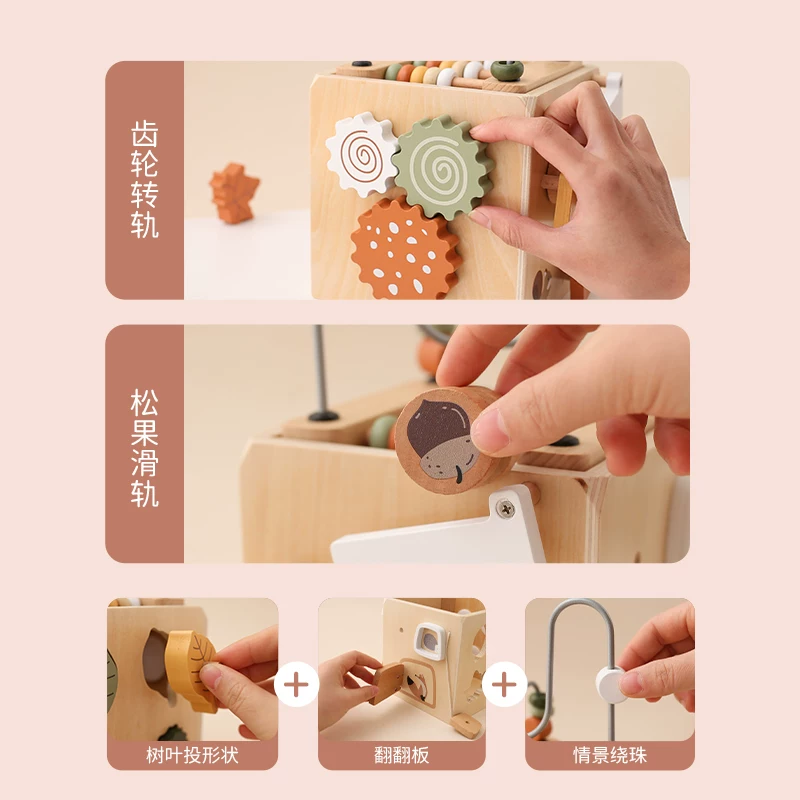 齿轮转轨

松果滑轨

树叶投形状

+

翻翻板

+

情景绕珠