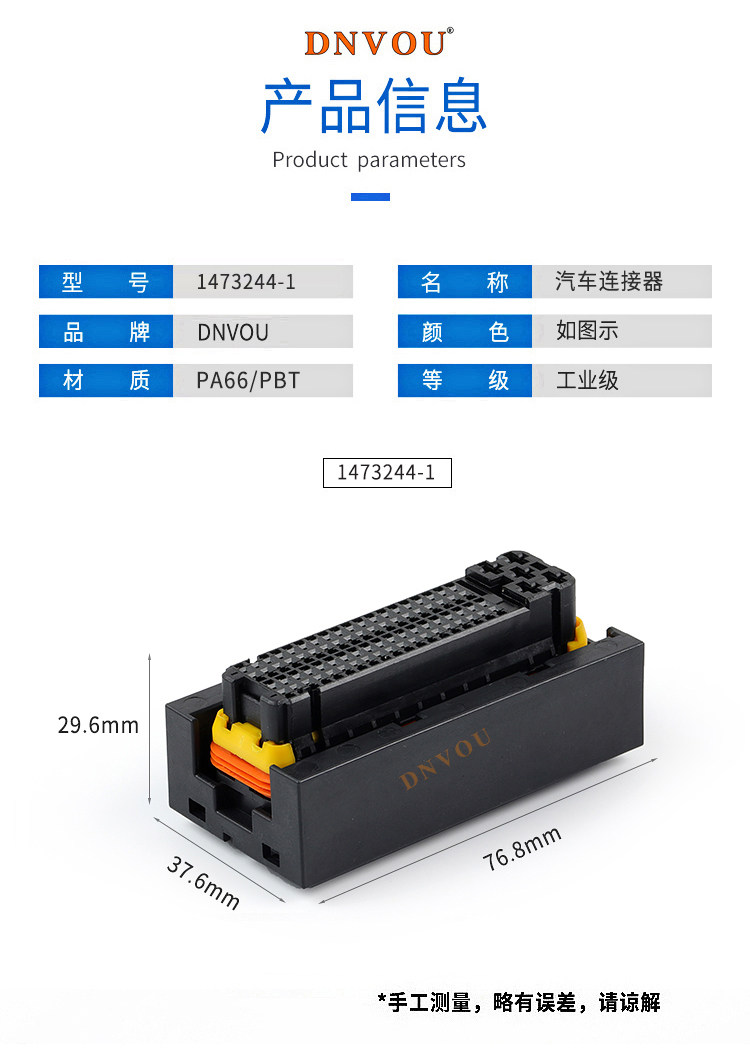 DNVOU®

产品信息

Product parameters

| 型　号 | 1473244-1 | 名　称 | 汽车连接器 |
|---|---|---|---|
| 品　牌 | DNVOU | 颜　色 | 如图示 |
| 材　质 | PA66/PBT | 等　级 | 工业级 |

1473244-1

29.6mm

DNVOU

37.6mm

76.8mm

*手工测量，略有误差，请谅解