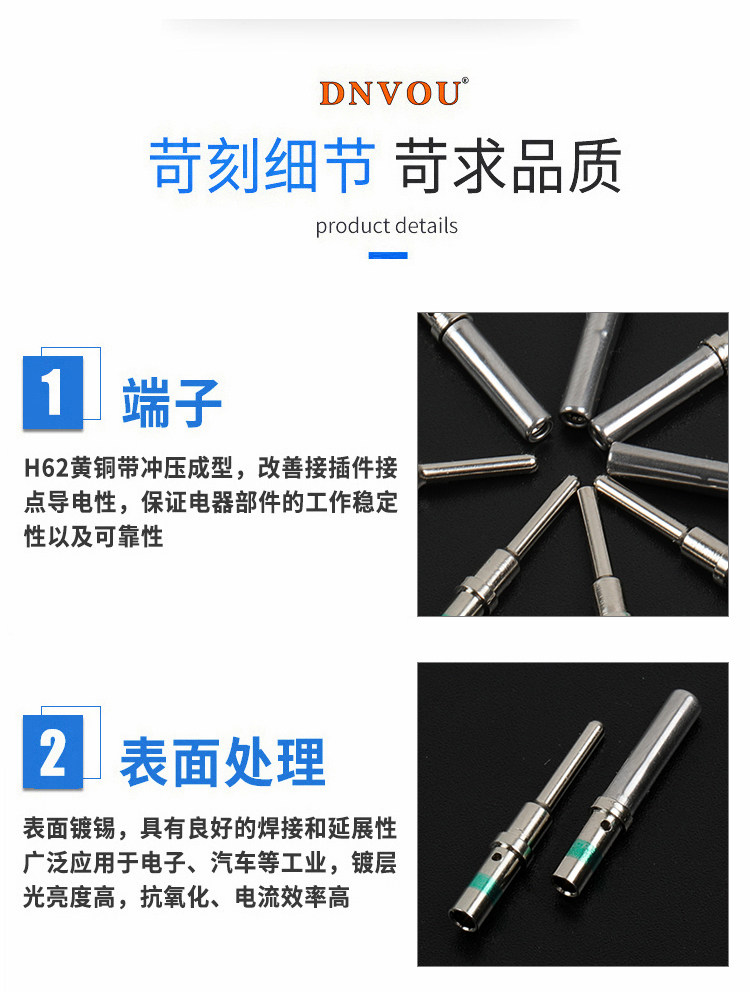 DNVOU®

苛刻细节 苛求品质

product details

1 端子

H62黄铜带冲压成型，改善接插件接点导电性，保证电器部件的工作稳定性以及可靠性

2 表面处理

表面镀锡，具有良好的焊接和延展性广泛应用于电子、汽车等工业，镀层光亮度高，抗氧化、电流效率高