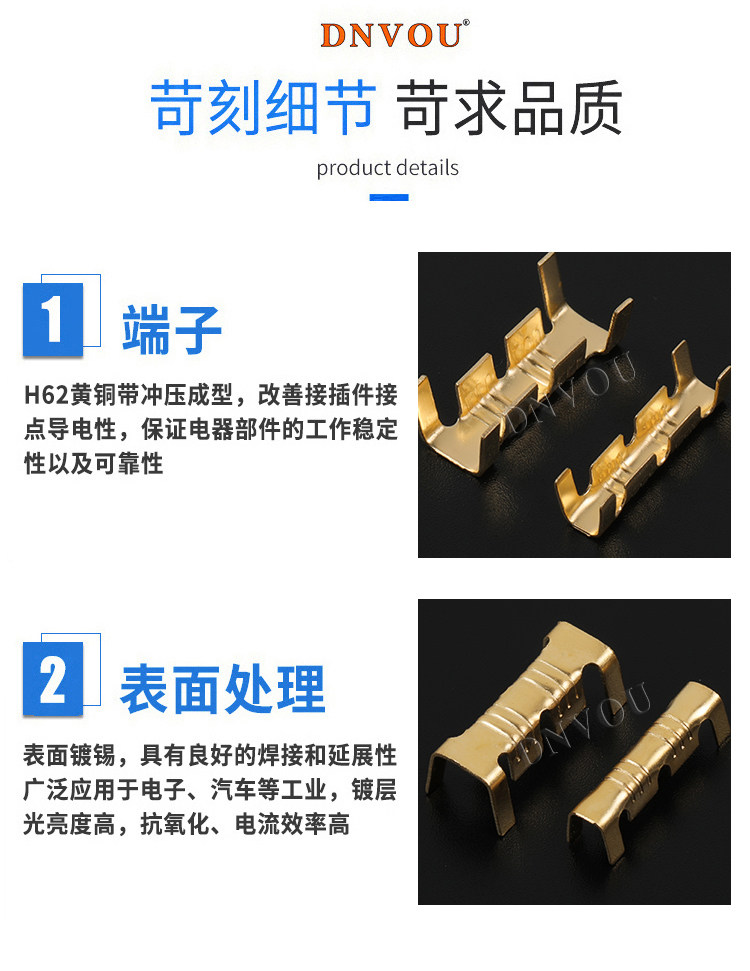 DNVOU®

苛刻细节 苛求品质

product details

1 端子

H62黄铜带冲压成型，改善接插件接点导电性，保证电器部件的工作稳定性以及可靠性

DNVOU

2 表面处理

表面镀锡，具有良好的焊接和延展性广泛应用于电子、汽车等工业，镀层光亮度高，抗氧化、电流效率高

DNVOU