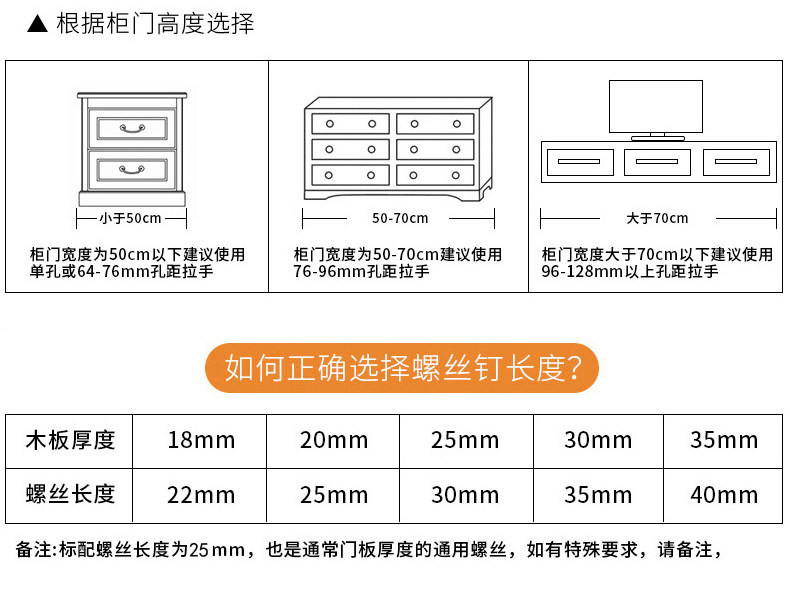 ▲ 根据柜门高度选择

小于50cm

柜门宽度为50cm以下建议使用单孔或64-76mm孔距拉手

50-70cm

柜门宽度为50-70cm建议使用76-96mm孔距拉手

大于70cm

柜门宽度大于70cm以下建议使用96-128mm以上孔距拉手

如何正确选择螺丝钉长度?

| 木板厚度 | 18mm | 20mm | 25mm | 30mm | 35mm |
|---|---|---|---|---|---|
| 螺丝长度 | 22mm | 25mm | 30mm | 35mm | 40mm |

备注:标配螺丝长度为25mm，也是通常门板厚度的通用螺丝，如有特殊要求，请备注，