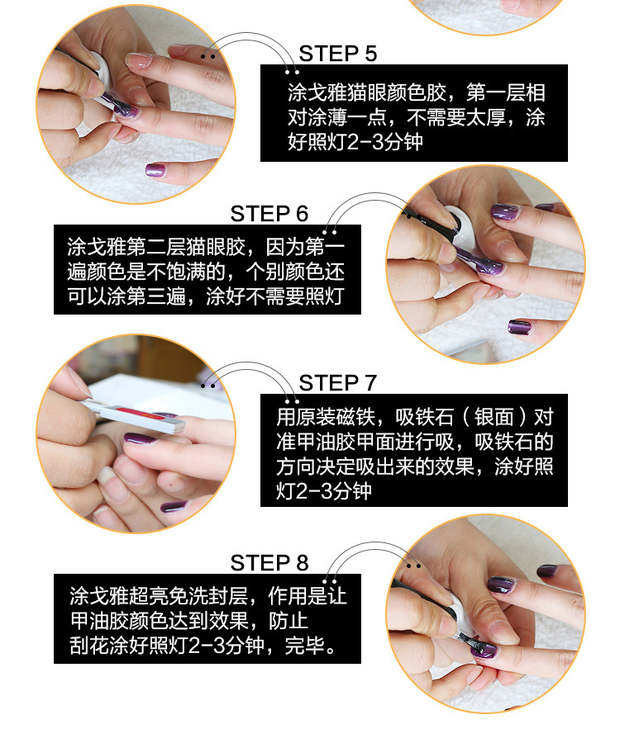 STEP 5

涂戈雅猫眼颜色胶，第一层相对涂薄一点，不需要太厚，涂好照灯2-3分钟

STEP 6

涂戈雅第二层猫眼胶，因为第一遍颜色是不饱满的，个别颜色还可以涂第三遍，涂好不需要照灯

STEP 7

用原装磁铁，吸铁石（银面）对准甲油胶甲面进行吸，吸铁石的方向决定吸出来的效果，涂好照灯2-3分钟

STEP 8

涂戈雅超亮免洗封层，作用是让甲油胶颜色达到效果，防止刮花涂好照灯2-3分钟，完毕。