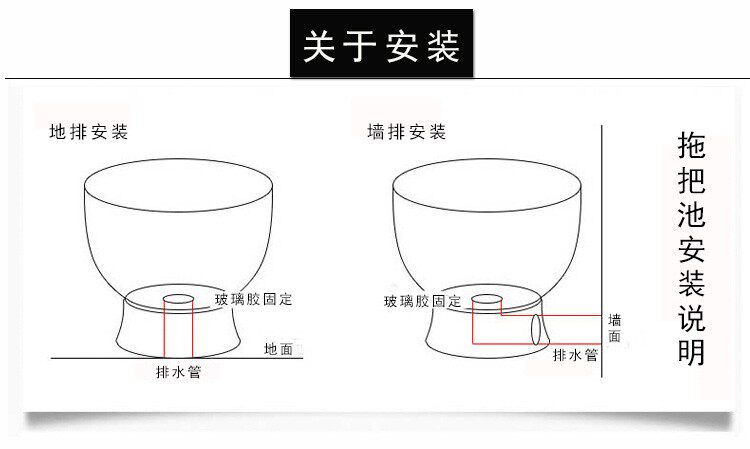 关于安装

地排安装

玻璃胶固定

地面

排水管

墙排安装

玻璃胶固定

墙面

排水管

拖把池安装说明