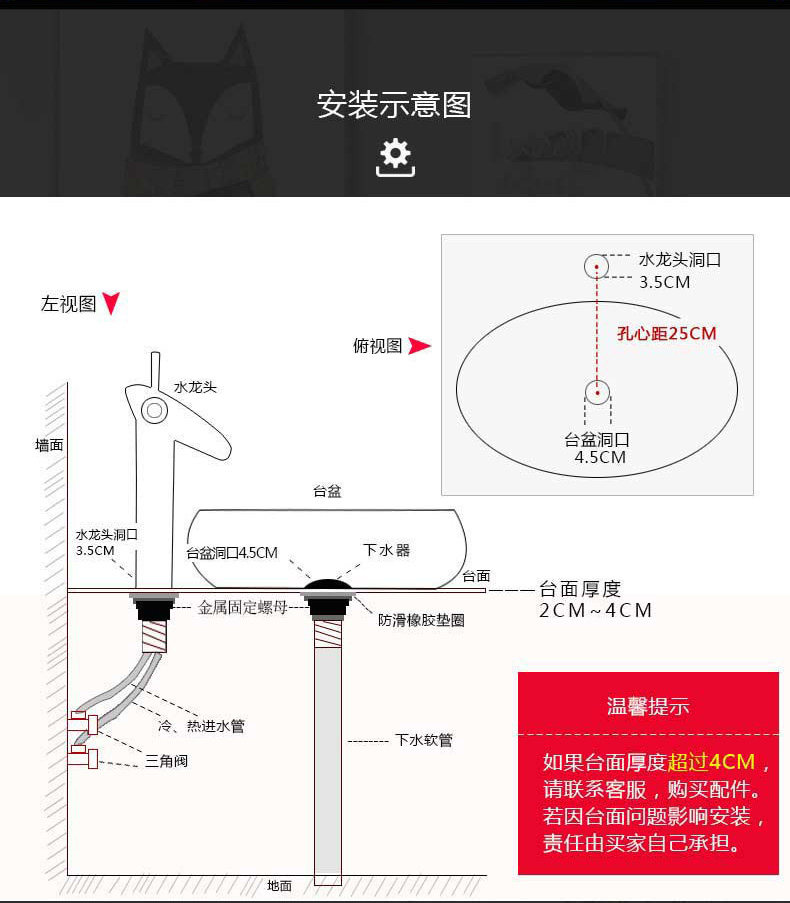 安装示意图

左视图

俯视图

水龙头洞口
3.5CM

孔心距25CM

台盆洞口
4.5CM

水龙头

墙面

台盆

水龙头洞口
3.5CM

台盆洞口4.5CM

下水器

台面

台面厚度
2CM~4CM

金属固定螺母

防滑橡胶垫圈

冷、热进水管

三角阀

下水软管

地面

温馨提示

如果台面厚度超过4CM，请联系客服，购买配件。若因台面问题影响安装，责任由买家自己承担。