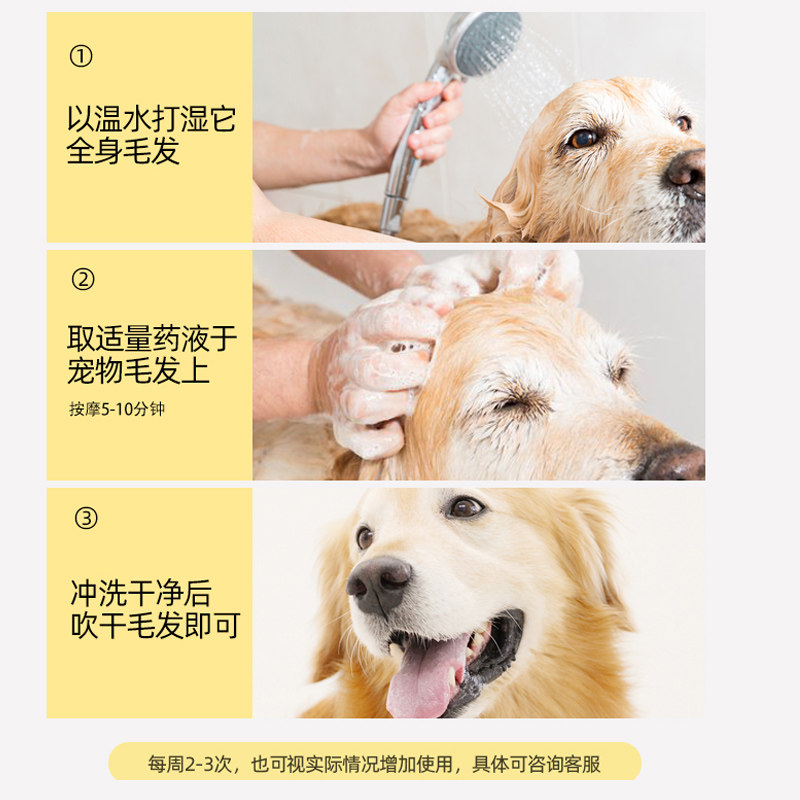 ①

以温水打湿它全身毛发

②

取适量药液于宠物毛发上

按摩5-10分钟

③

冲洗干净后吹干毛发即可

每周2-3次，也可视实际情况增加使用，具体可咨询客服