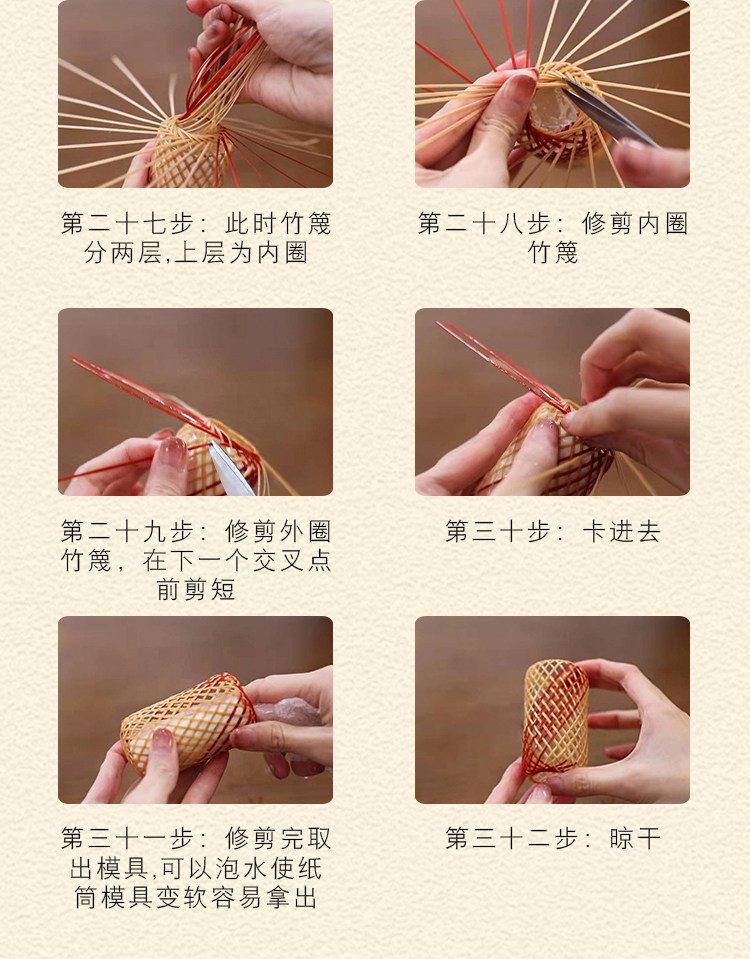 第二十七步：此时竹篾分两层,上层为内圈

第二十八步：修剪内圈竹篾

第二十九步：修剪外圈竹篾，在下一个交叉点前剪短

第三十步：卡进去

第三十一步：修剪完取出模具,可以泡水使纸筒模具变软容易拿出

第三十二步：晾干