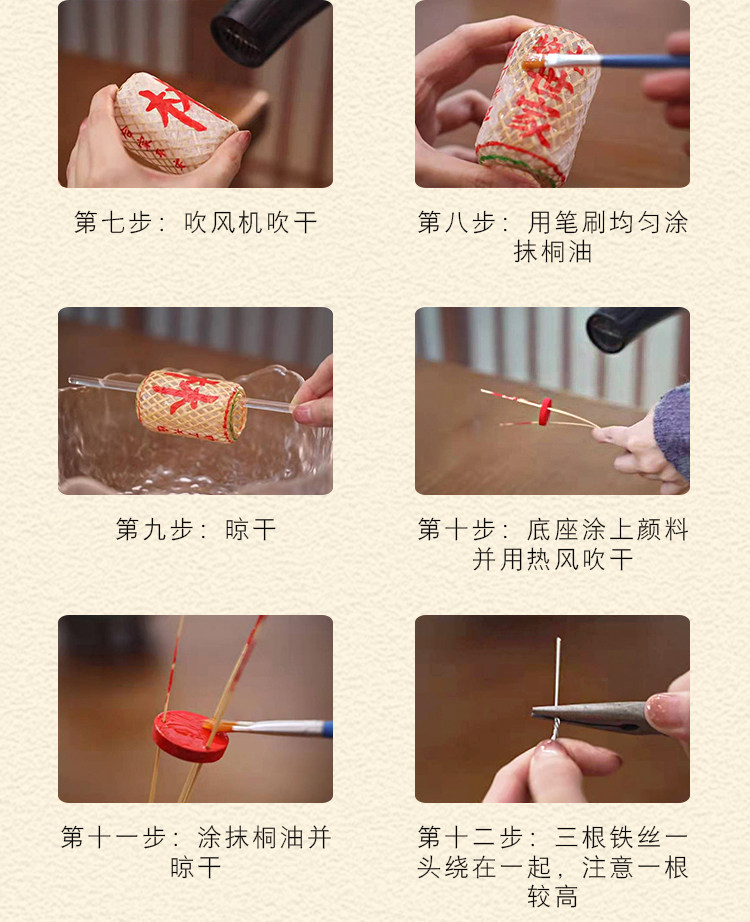 第七步：吹风机吹干

第八步：用笔刷均匀涂抹桐油

第九步：晾干

第十步：底座涂上颜料并用热风吹干

第十一步：涂抹桐油并晾干

第十二步：三根铁丝一头绕在一起，注意一根较高