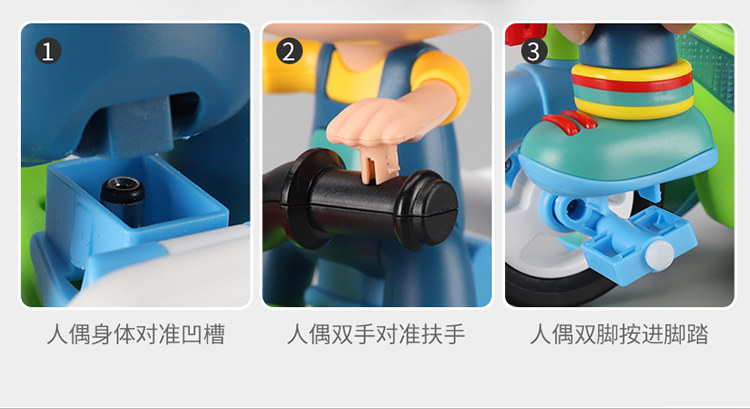 1

人偶身体对准凹槽

2

人偶双手对准扶手

3

人偶双脚按进脚踏