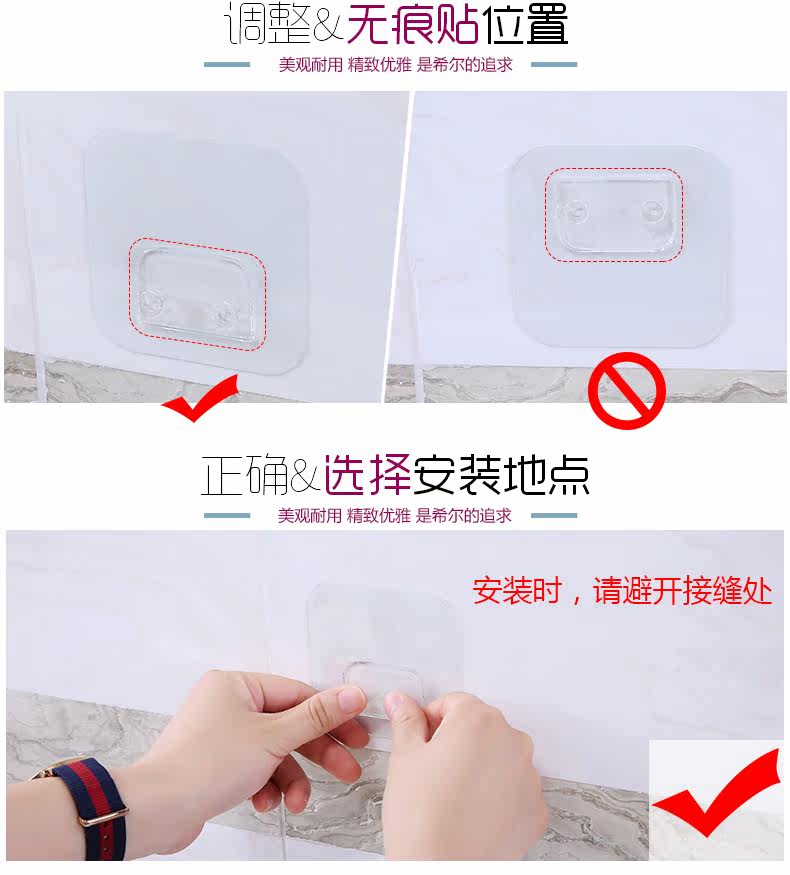 调整&无痕贴位置

美观耐用 精致优雅 是希尔的追求

正确&选择安装地点

美观耐用 精致优雅 是希尔的追求

安装时，请避开接缝处