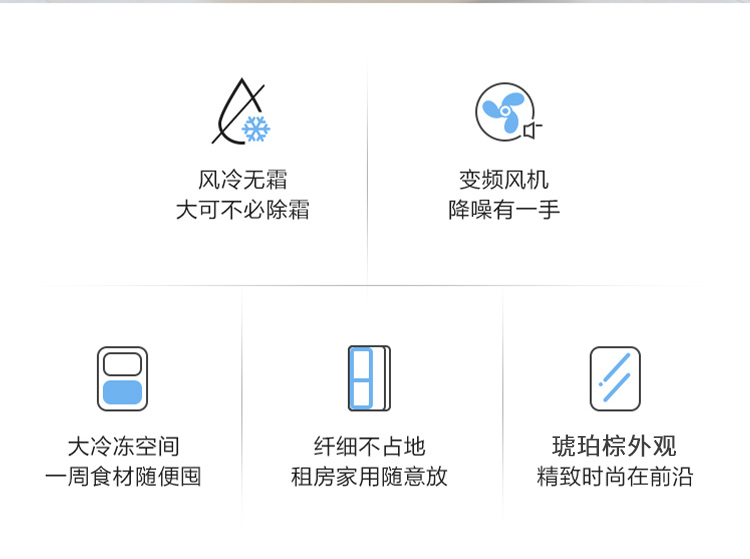 风冷无霜
大可不必除霜

变频风机
降噪有一手

大冷冻空间
一周食材随便囤

纤细不占地
租房家用随意放

琥珀棕外观
精致时尚在前沿