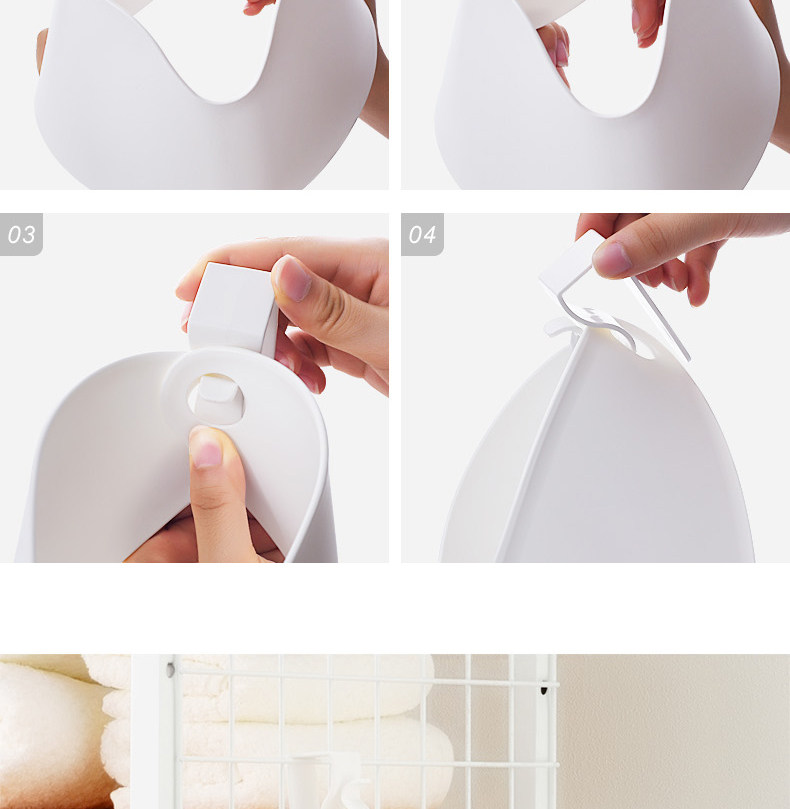 03

04