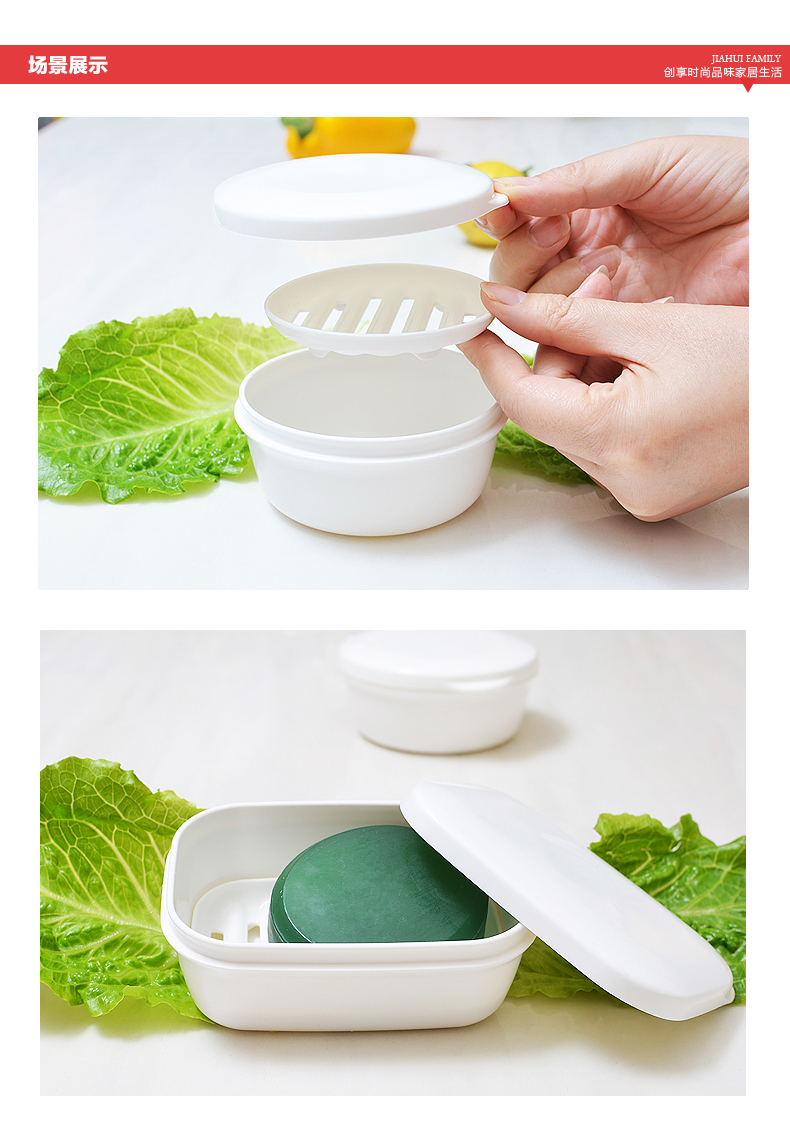 场景展示

JIAHUI FAMILY
创享时尚品味家居生活