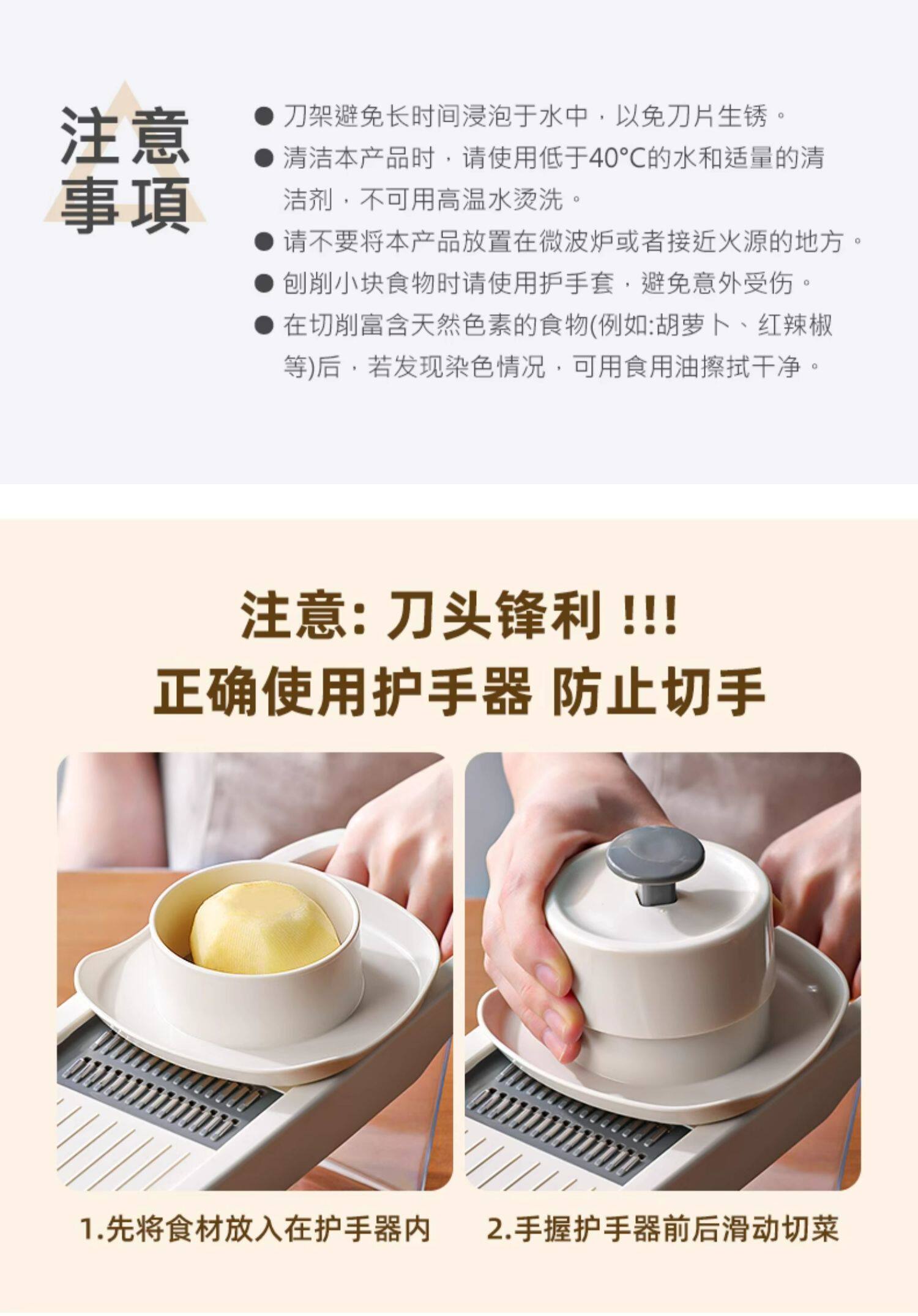 注意事項

● 刀架避免长时间浸泡于水中，以免刀片生锈。
● 清洁本产品时，请使用低于40°C的水和适量的清洁剂，不可用高温水烫洗。
● 请不要将本产品放置在微波炉或者接近火源的地方。
● 刨削小块食物时请使用护手套，避免意外受伤。
● 在切削富含天然色素的食物(例如:胡萝卜、红辣椒等)后，若发现染色情况，可用食用油擦拭干净。

注意: 刀头锋利 !!!
正确使用护手器 防止切手

1.先将食材放入在护手器内

2.手握护手器前后滑动切菜