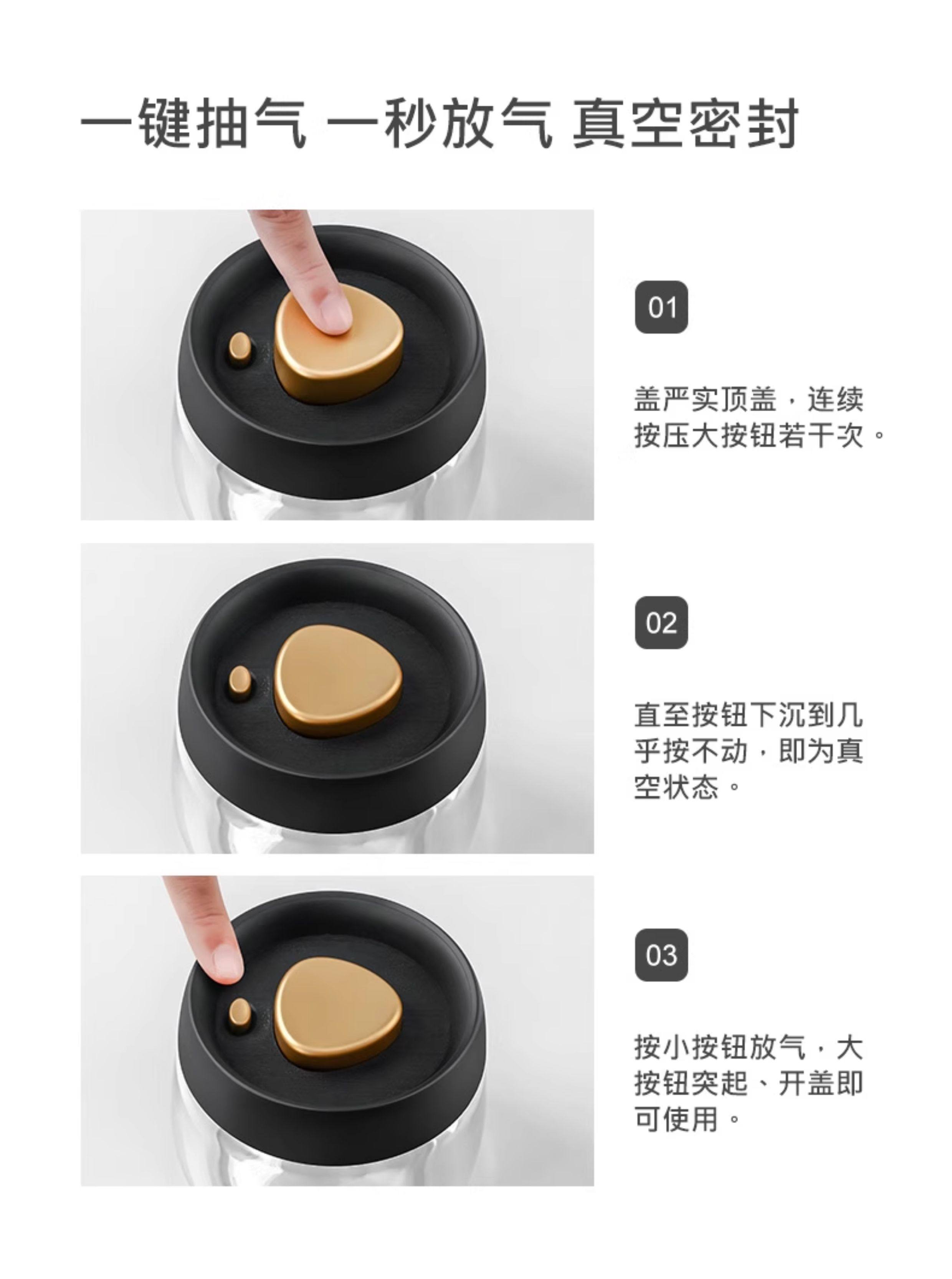 一键抽气 一秒放气 真空密封

01

盖严实顶盖，连续按压大按钮若干次。

02

直至按钮下沉到几乎按不动，即为真空状态。

03

按小按钮放气，大按钮突起、开盖即可使用。