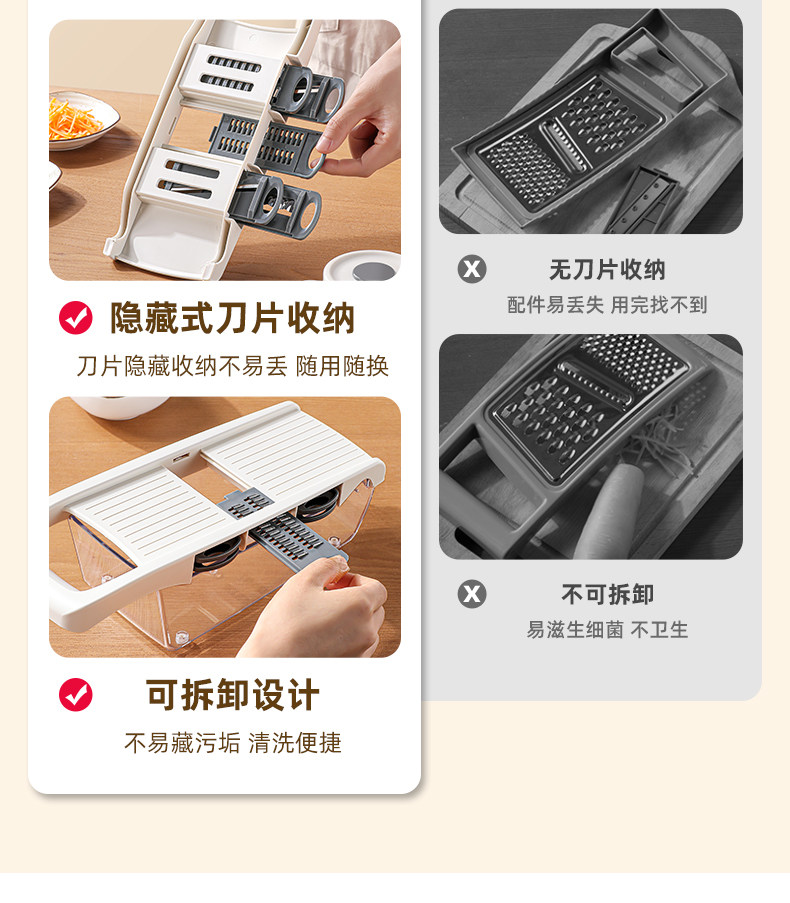 隐藏式刀片收纳

刀片隐藏收纳不易丢 随用随换

可拆卸设计

不易藏污垢 清洗便捷

无刀片收纳

配件易丢失 用完找不到

不可拆卸

易滋生细菌 不卫生