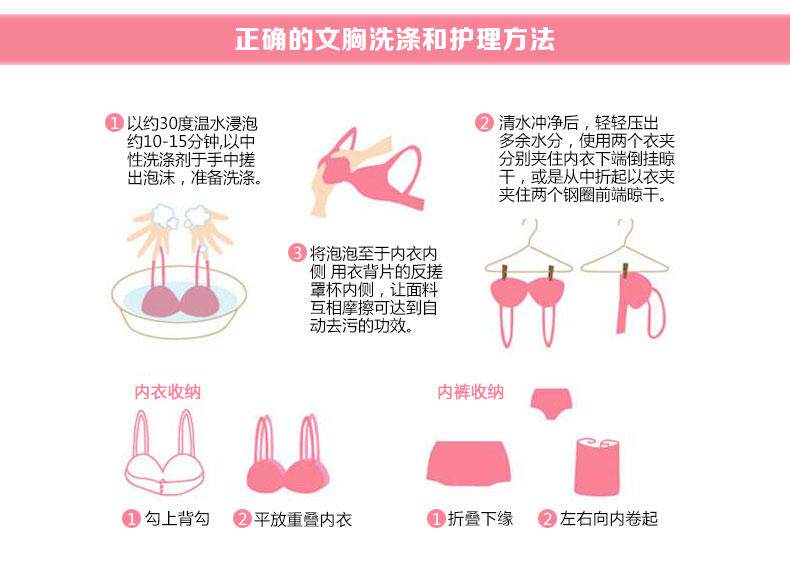 正确的文胸洗涤和护理方法

1 以约30度温水浸泡约10-15分钟,以中性洗涤剂于手中搓出泡沫，准备洗涤。

2 清水冲净后，轻轻压出多余水分，使用两个衣夹分别夹住内衣下端倒挂晾干，或是从中折起以衣夹夹住两个钢圈前端晾干。

3 将泡泡至于内衣内侧 用衣背片的反搓罩杯内侧，让面料互相摩擦可达到自动去污的功效。

内衣收纳

1 勾上背勾

2 平放重叠内衣

内裤收纳

1 折叠下缘

2 左右向内卷起