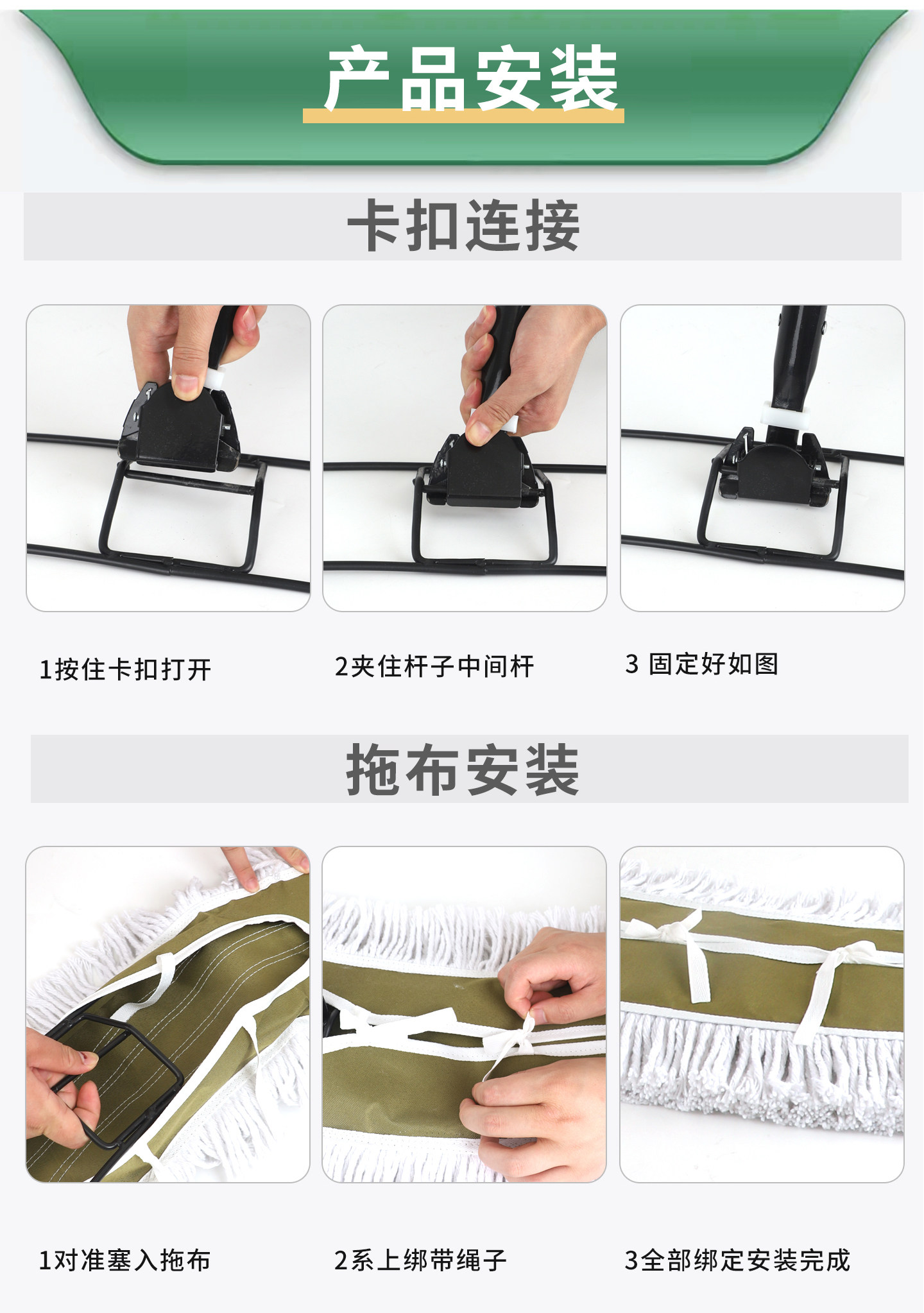 产品安装

卡扣连接

1按住卡扣打开

2夹住杆子中间杆

3 固定好如图

拖布安装

1对准塞入拖布

2系上绑带绳子

3全部绑定安装完成