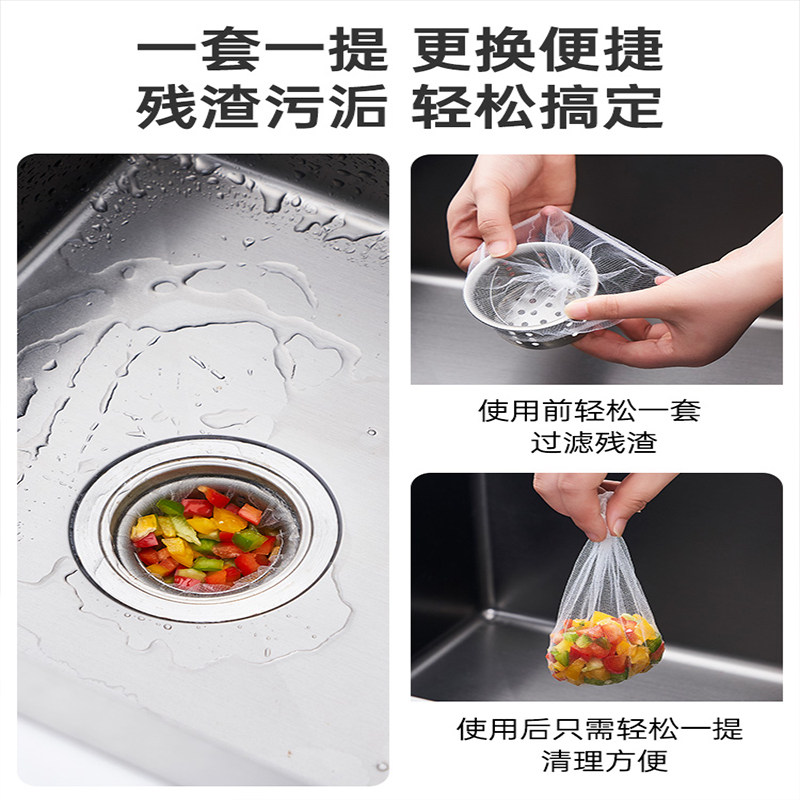 一套一提 更换便捷
残渣污垢 轻松搞定

使用前轻松一套
过滤残渣

使用后只需轻松一提
清理方便