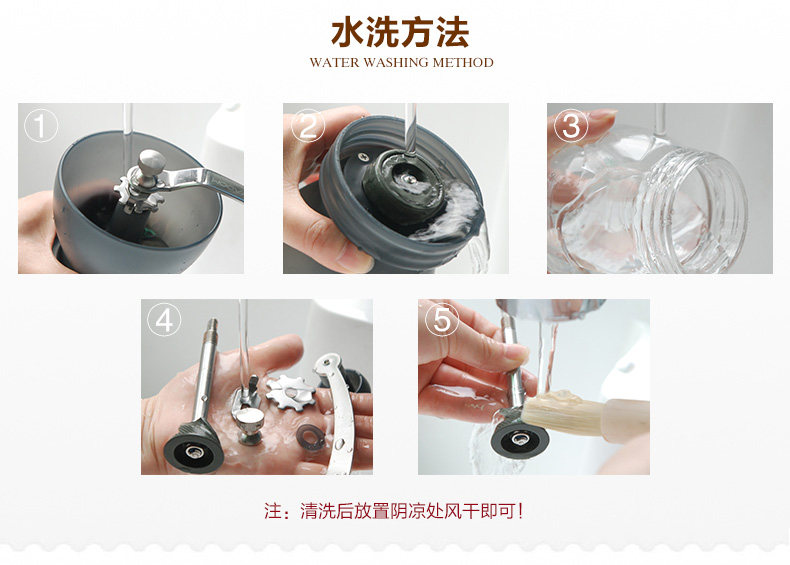 水洗方法
WATER WASHING METHOD

1

2

3

4

5

注：清洗后放置阴凉处风干即可！