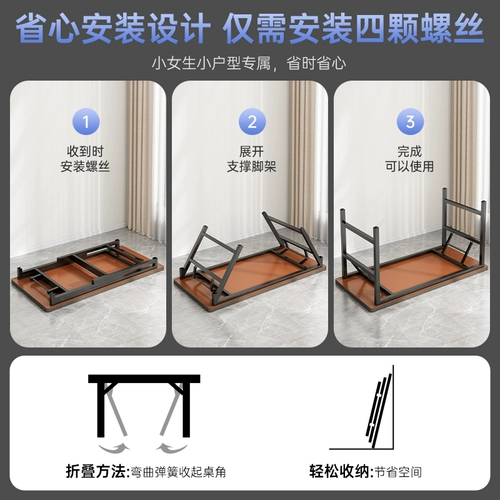 省心安装设计 仅需安装四颗螺丝

小女生小户型专属，省时省心

1
收到时
安装螺丝

2
展开
支撑脚架

3
完成
可以使用

折叠方法:弯曲弹簧收起桌角

轻松收纳:节省空间