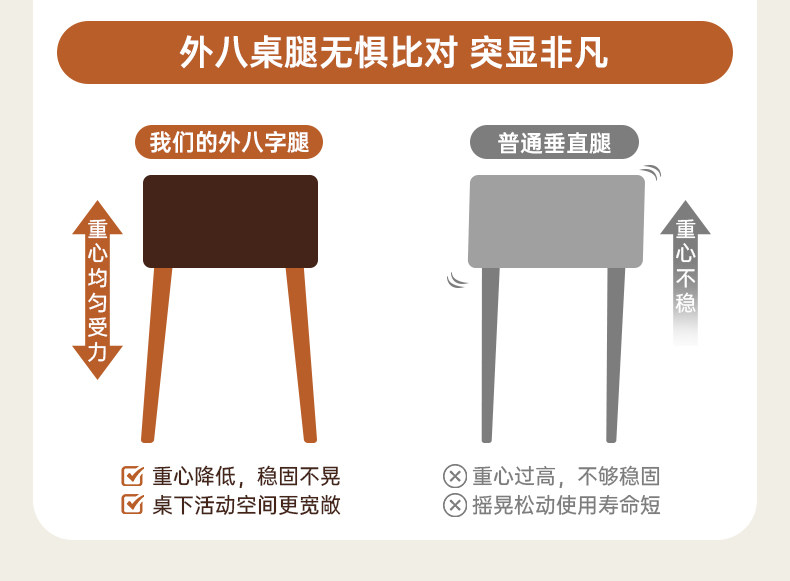 外八桌腿无惧比对 突显非凡

我们的外八字腿

重心均匀受力

重心降低，稳固不晃
桌下活动空间更宽敞

普通垂直腿

重心不稳

重心过高，不够稳固
摇晃松动使用寿命短