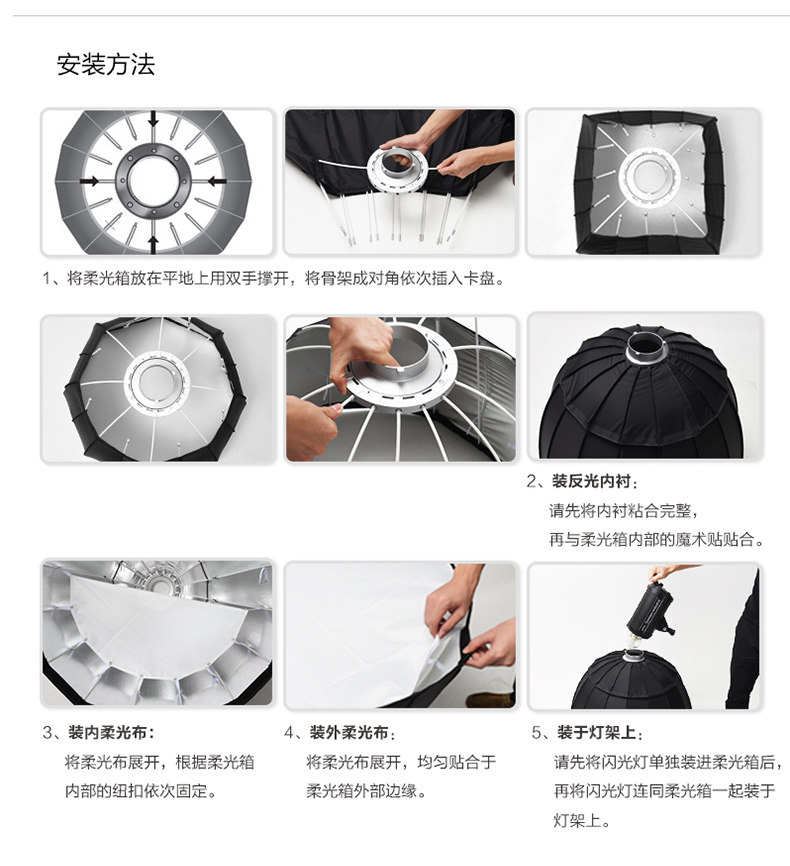 安装方法

1、将柔光箱放在平地上用双手撑开，将骨架成对角依次插入卡盘。

2、装反光内衬：
请先将内衬粘合完整，
再与柔光箱内部的魔术贴贴合。

3、装内柔光布：
将柔光布展开，根据柔光箱内部的纽扣依次固定。

4、装外柔光布：
将柔光布展开，均匀贴合于柔光箱外部边缘。

5、装于灯架上：
请先将闪光灯单独装进柔光箱后，再将闪光灯连同柔光箱一起装于灯架上。