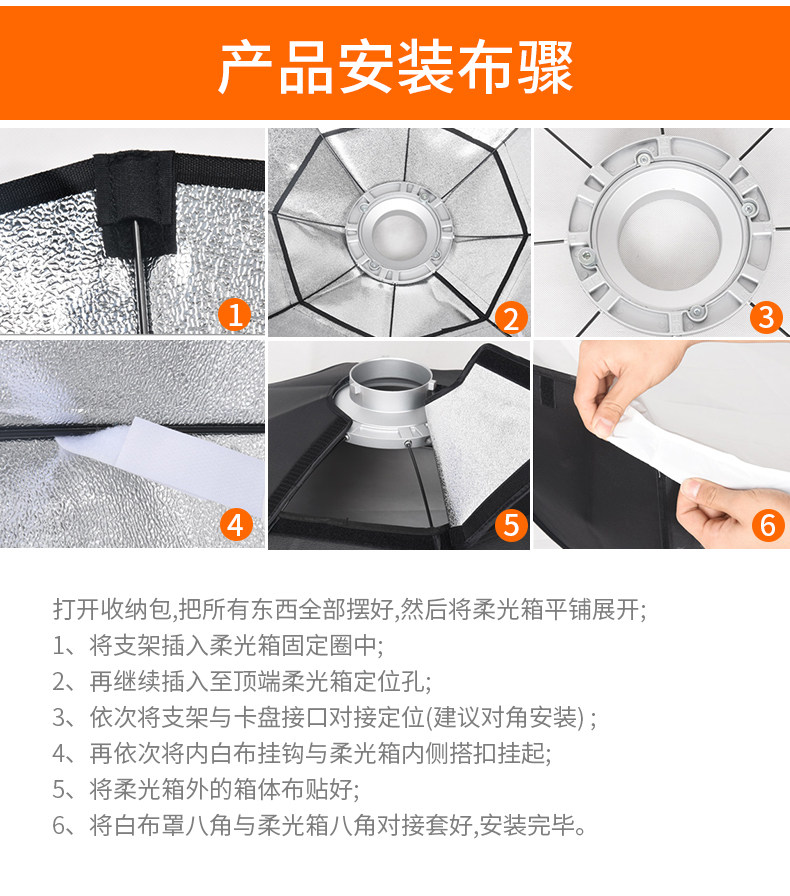 产品安装布骤

1

2

3

4

5

6

打开收纳包,把所有东西全部摆好,然后将柔光箱平铺展开;

1、将支架插入柔光箱固定圈中;

2、再继续插入至顶端柔光箱定位孔;

3、依次将支架与卡盘接口对接定位(建议对角安装) ;

4、再依次将内白布挂钩与柔光箱内侧搭扣挂起;

5、将柔光箱外的箱体布贴好;

6、将白布罩八角与柔光箱八角对接套好,安装完毕。