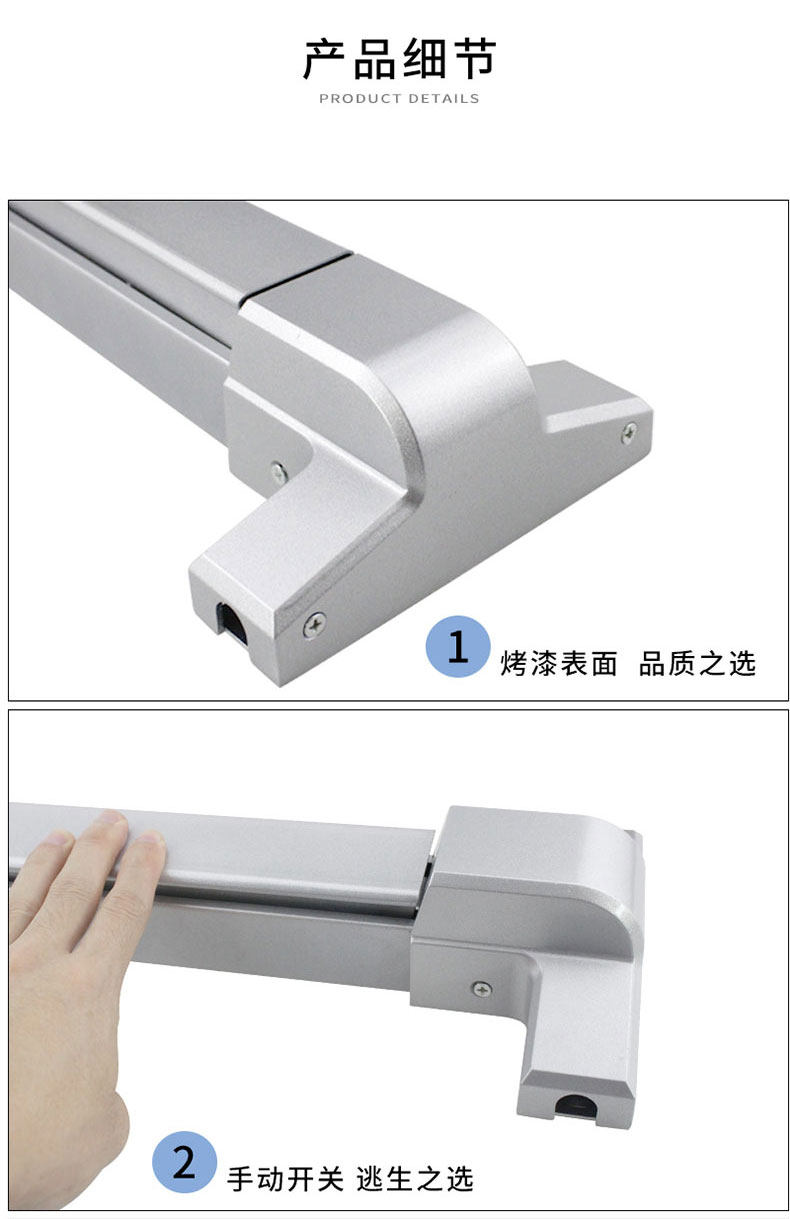 产品细节
PRODUCT DETAILS

1 烤漆表面 品质之选

2 手动开关 逃生之选