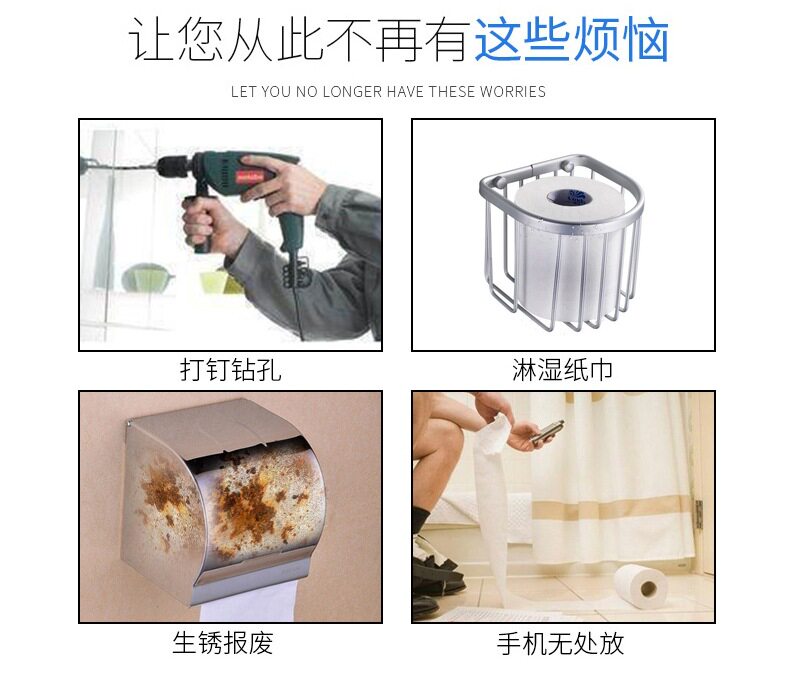 让您从此不再有这些烦恼

LET YOU NO LONGER HAVE THESE WORRIES

打钉钻孔

淋湿纸巾

生锈报废

手机无处放