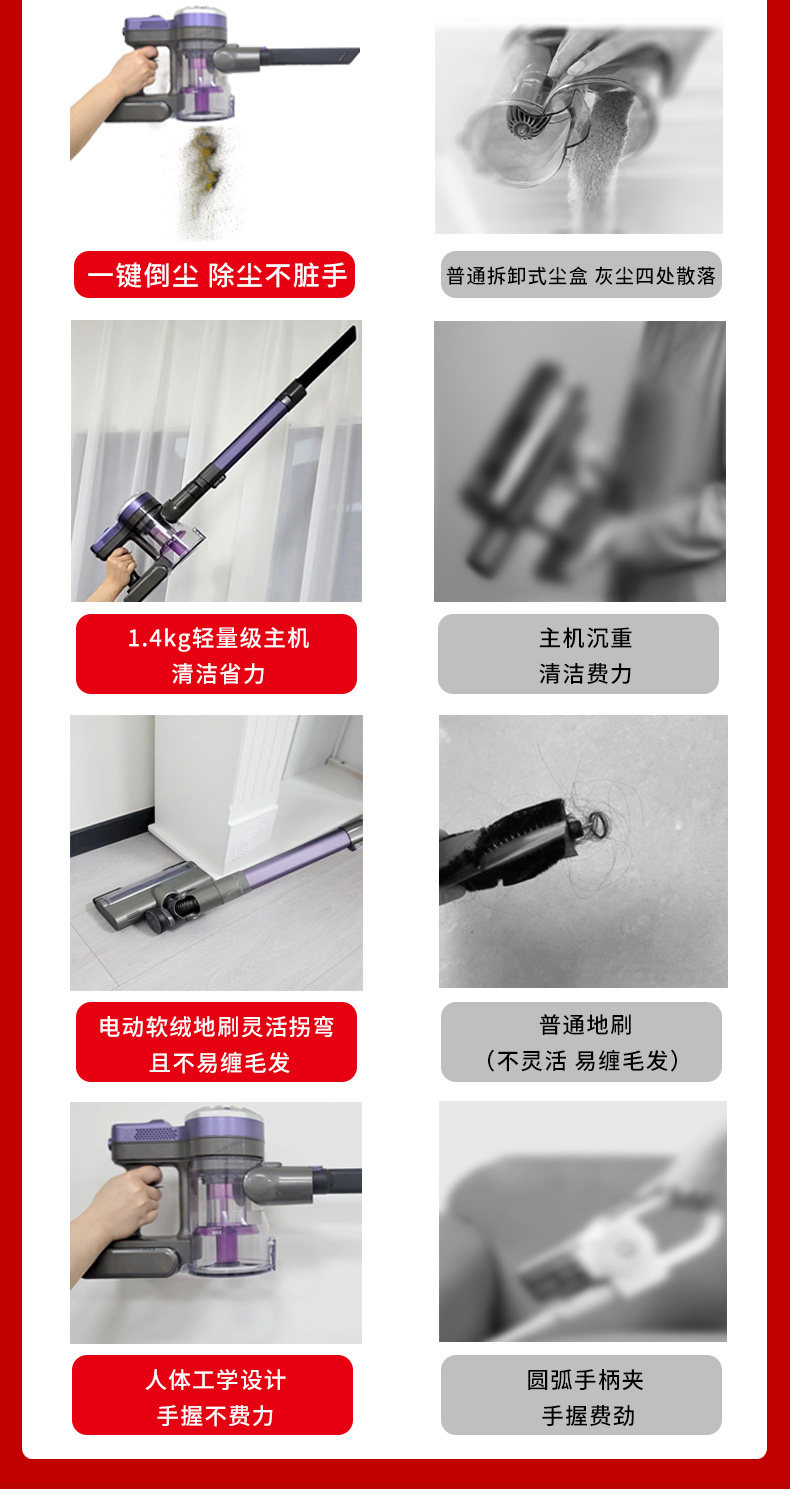 一键倒尘 除尘不脏手

普通拆卸式尘盒 灰尘四处散落

1.4kg轻量级主机
清洁省力

主机沉重
清洁费力

电动软绒地刷灵活拐弯
且不易缠毛发

普通地刷
（不灵活 易缠毛发）

人体工学设计
手握不费力

圆弧手柄夹
手握费劲