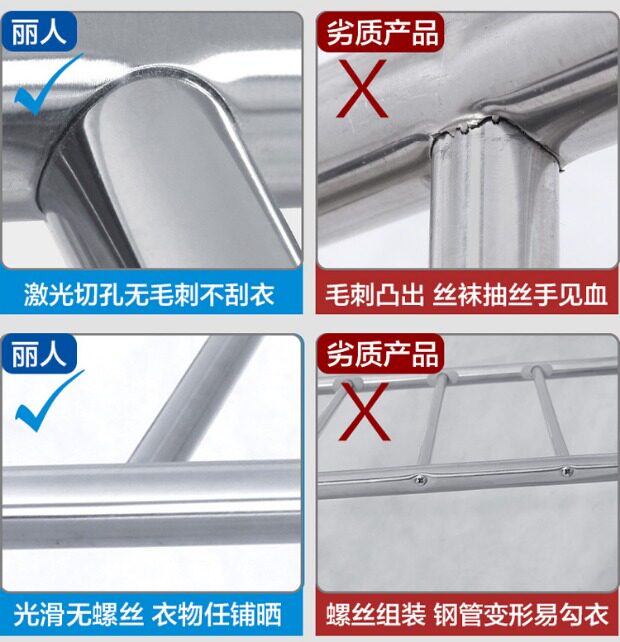 丽人

激光切孔无毛刺不刮衣

劣质产品

X

毛刺凸出 丝袜抽丝手见血

丽人

光滑无螺丝 衣物任铺晒

劣质产品

X

螺丝组装 钢管变形易勾衣