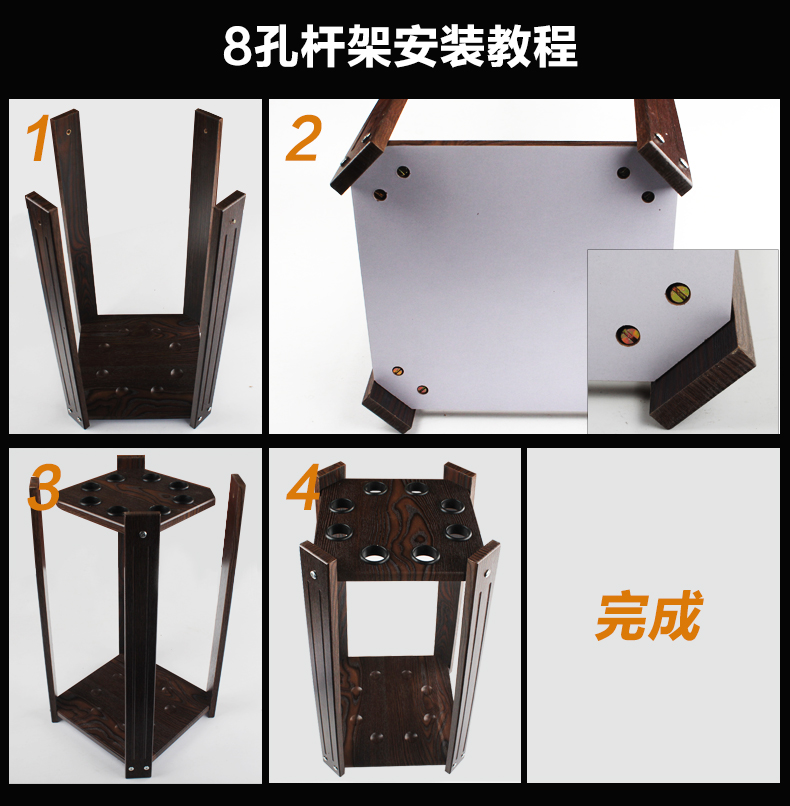 8孔杆架安装教程

1

2

3

4

完成